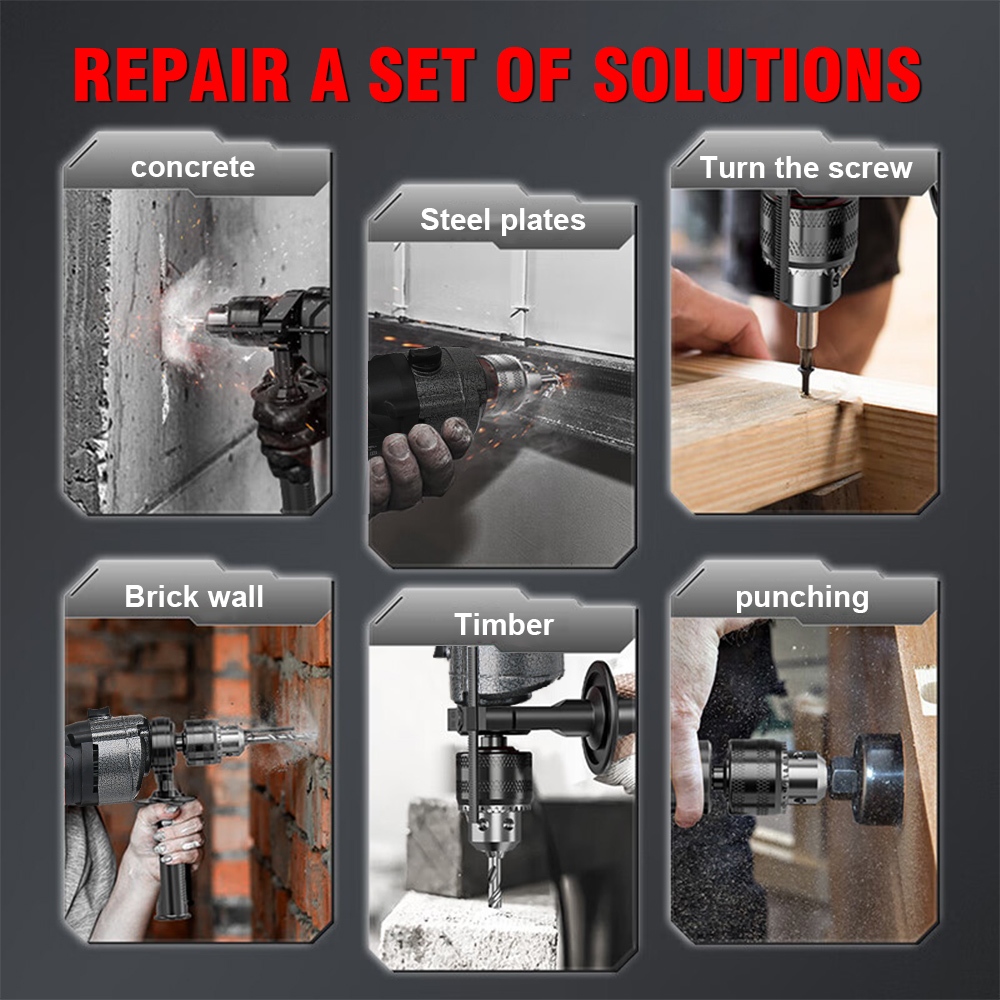 REPAIR A SET OF SOLUTIONS

concrete

Steel plates

Turn the screw

Brick wall

Timber

punching