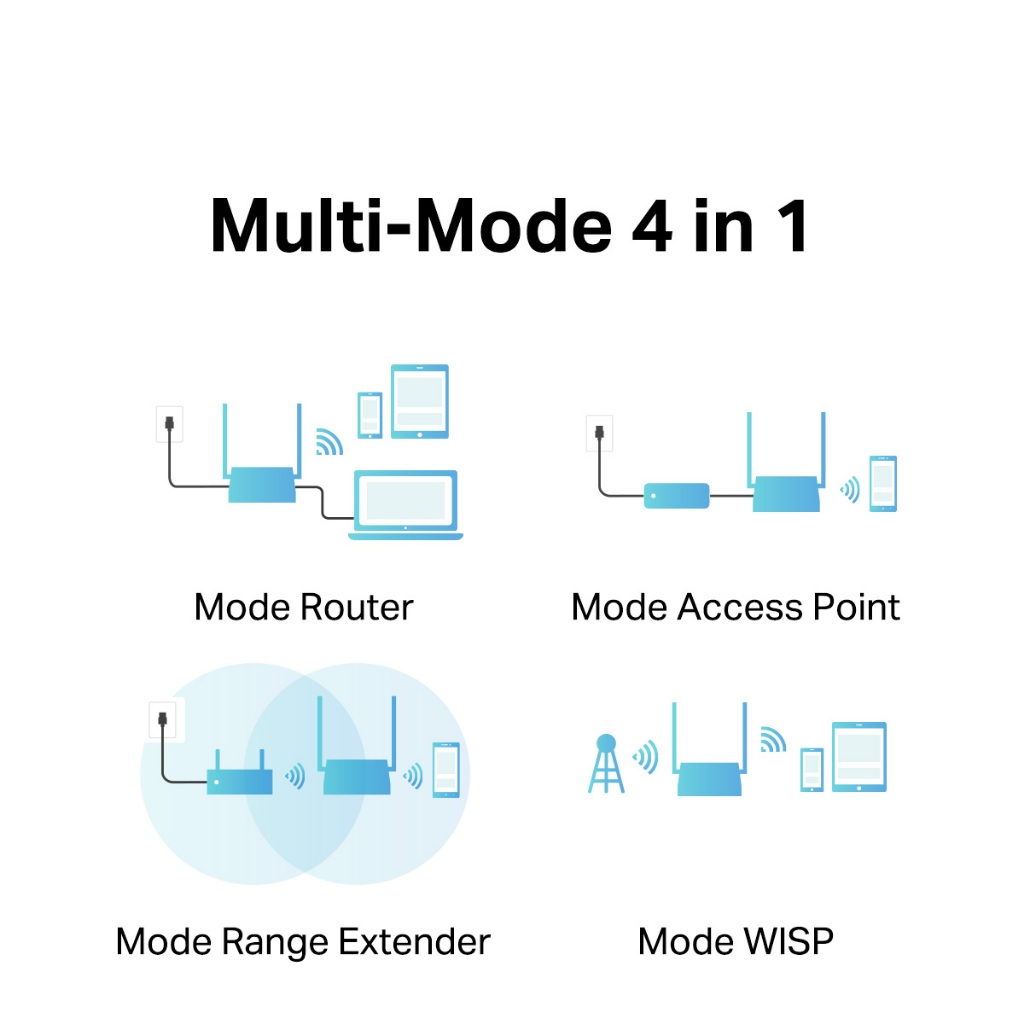 Multi-Mode 4 in 1

Mode Router

Mode Access Point

Mode Range Extender

Mode WISP