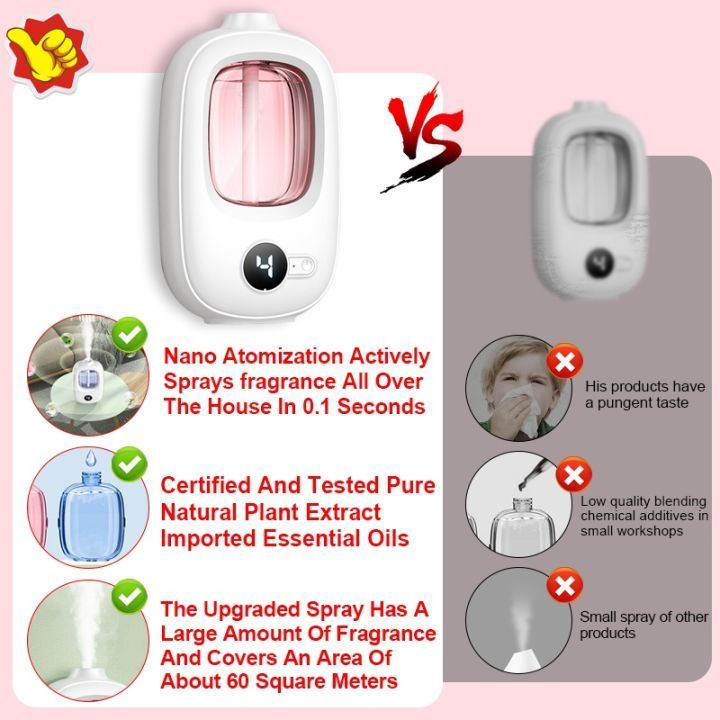 VS

4

Nano Atomization Actively Sprays fragrance All Over The House In 0.1 Seconds

Certified And Tested Pure Natural Plant Extract Imported Essential Oils

The Upgraded Spray Has A Large Amount Of Fragrance And Covers An Area Of About 60 Square Meters

His products have a pungent taste

Low quality blending chemical additives in small workshops

Small spray of other products