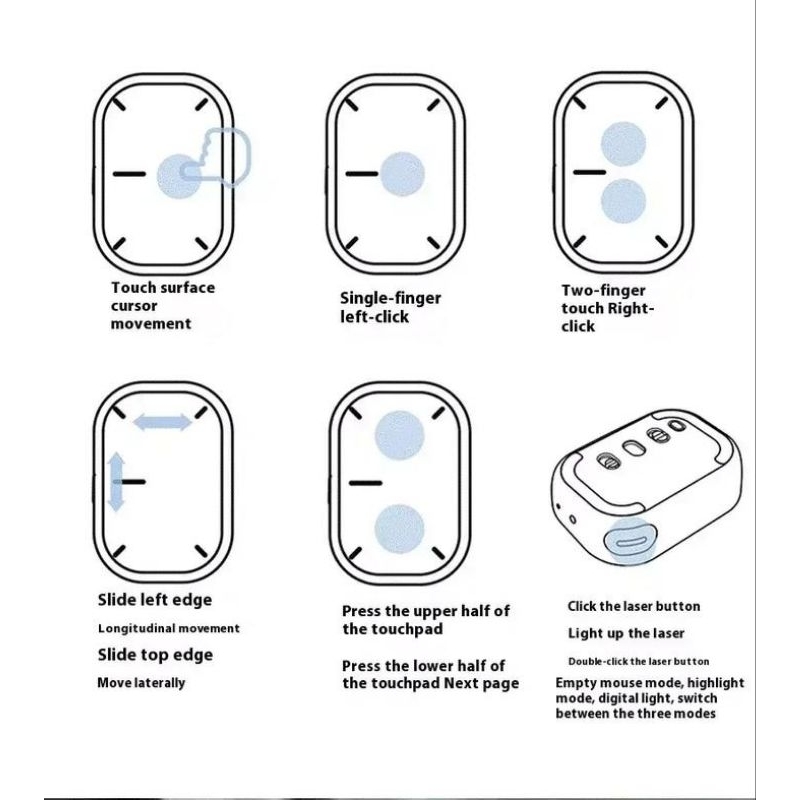 Touch surface cursor movement

Single-finger left-click

Two-finger touch Right-click

Slide left edge

Longitudinal movement

Slide top edge

Move laterally

Press the upper half of the touchpad

Press the lower half of the touchpad Next page

Click the laser button

Light up the laser

Double-click the laser button

Empty mouse mode, highlight mode, digital light, switch between the three modes