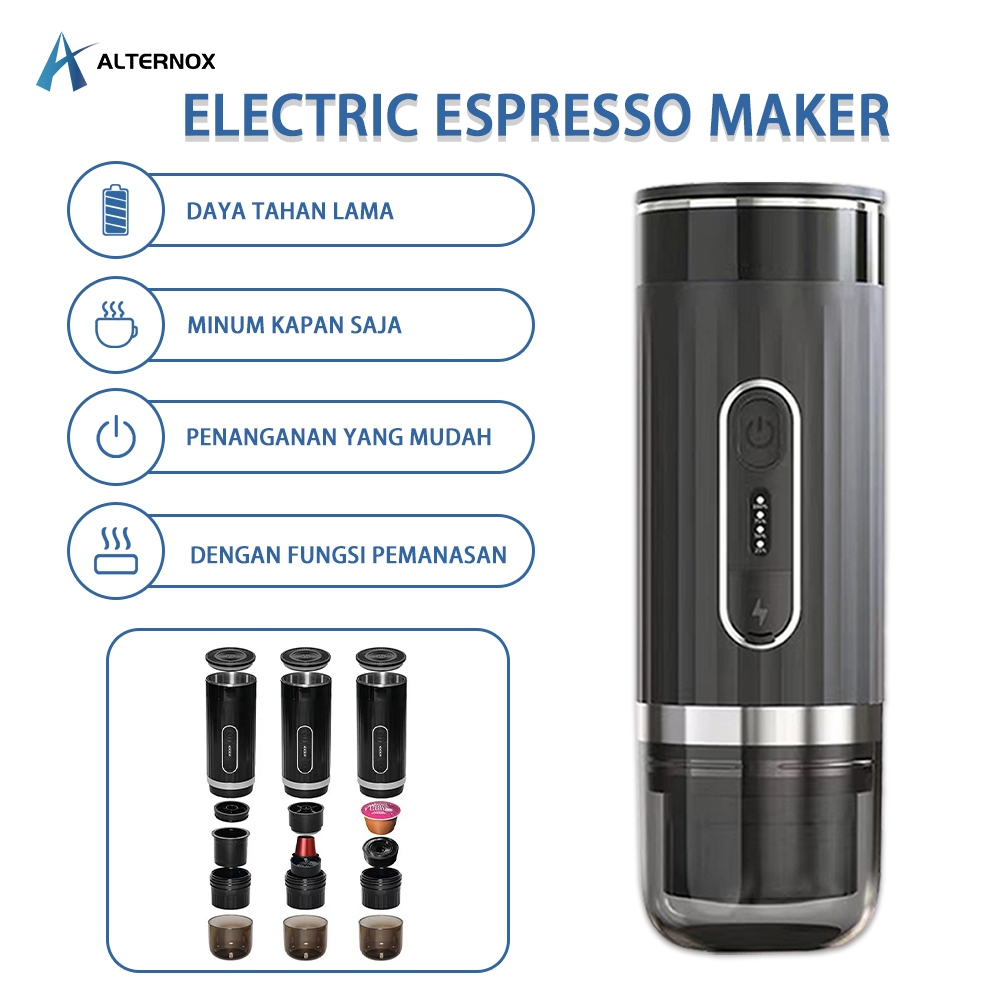 ALTERNOX

ELECTRIC ESPRESSO MAKER

DAYA TAHAN LAMA

MINUM KAPAN SAJA

PENANGANAN YANG MUDAH

DENGAN FUNGSI PEMANASAN