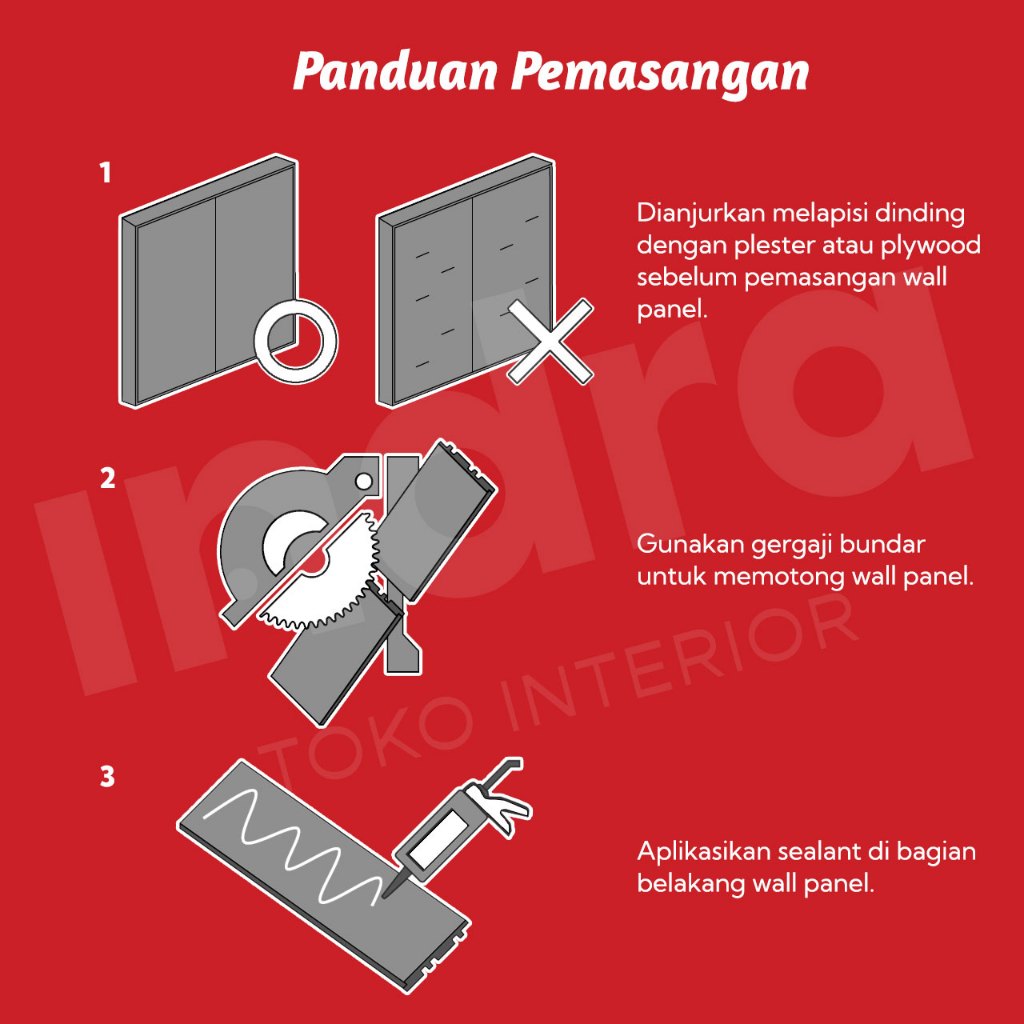 Panduan Pemasangan

1

Dianjurkan melapisi dinding dengan plester atau plywood sebelum pemasangan wall panel.

2

Gunakan gergaji bundar untuk memotong wall panel.

3

Aplikasikan sealant di bagian belakang wall panel.

indra
TOKO INTERIOR