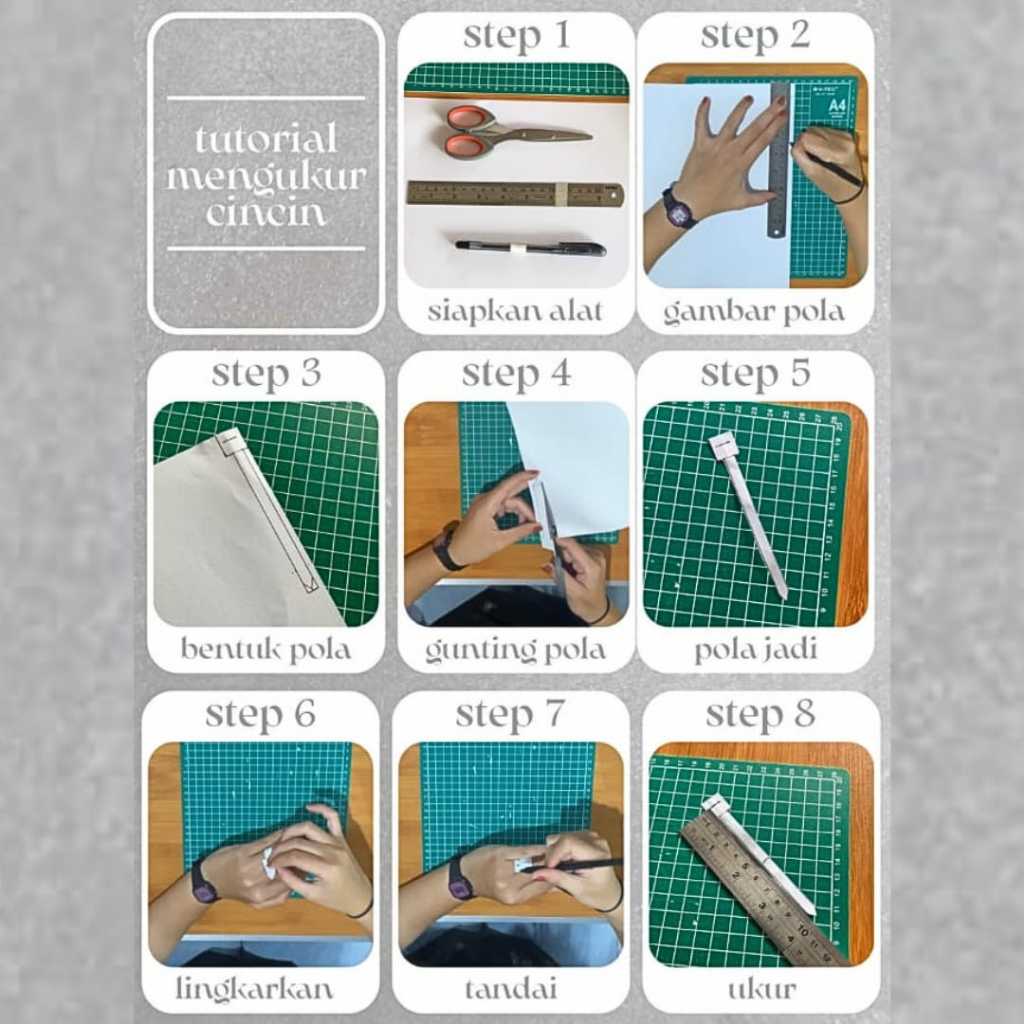 tutorial mengukur cincin

step 1
siapkan alat

step 2
A4
gambar pola

step 3
bentuk pola

step 4
gunting pola

step 5
pola jadi

step 6
lingkarkan

step 7
tandai

step 8
ukur