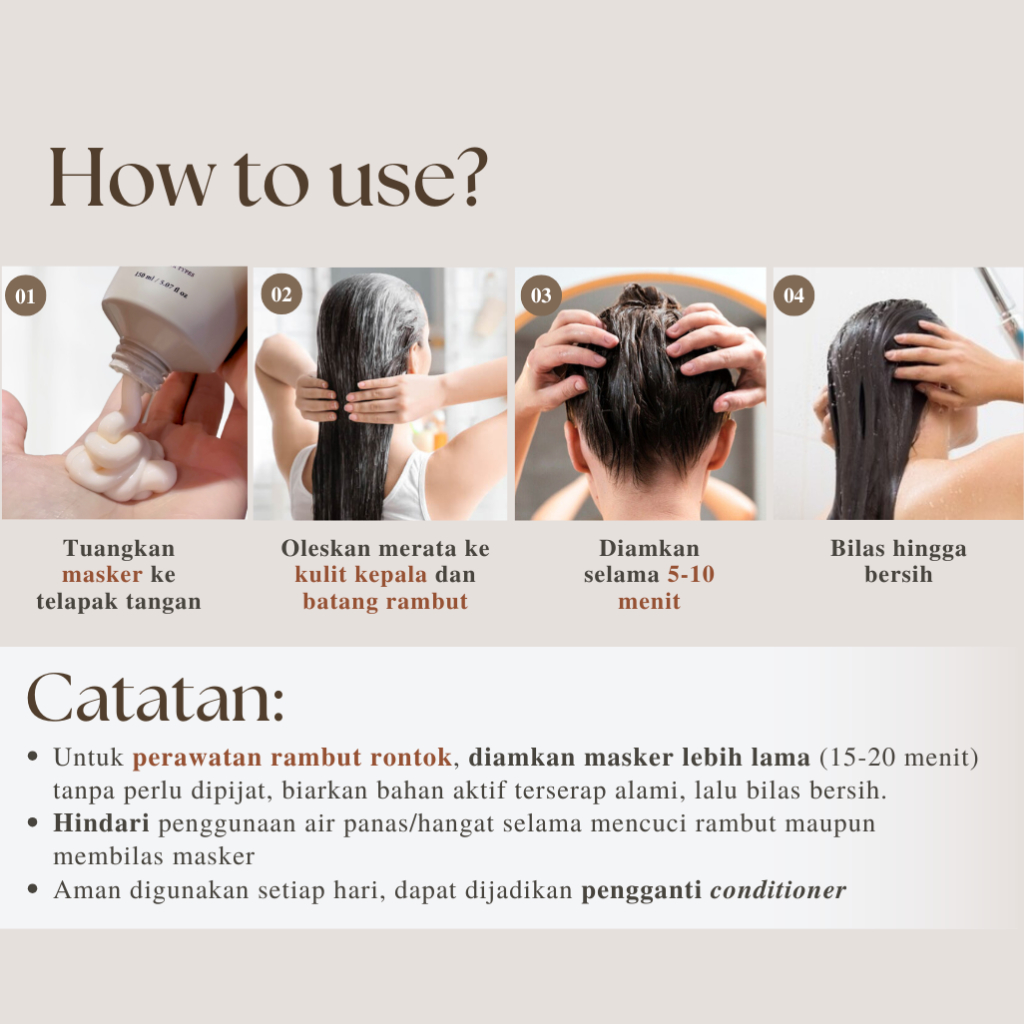 How to use?

01

150 ml / 5.07 fl oz

Tuangkan masker ke telapak tangan

02

Oleskan merata ke kulit kepala dan batang rambut

03

Diamkan selama 5-10 menit

04

Bilas hingga bersih

Catatan:

• Untuk perawatan rambut rontok, diamkan masker lebih lama (15-20 menit) tanpa perlu dipijat, biarkan bahan aktif terserap alami, lalu bilas bersih.
• Hindari penggunaan air panas/hangat selama mencuci rambut maupun membilas masker
• Aman digunakan setiap hari, dapat dijadikan pengganti conditioner