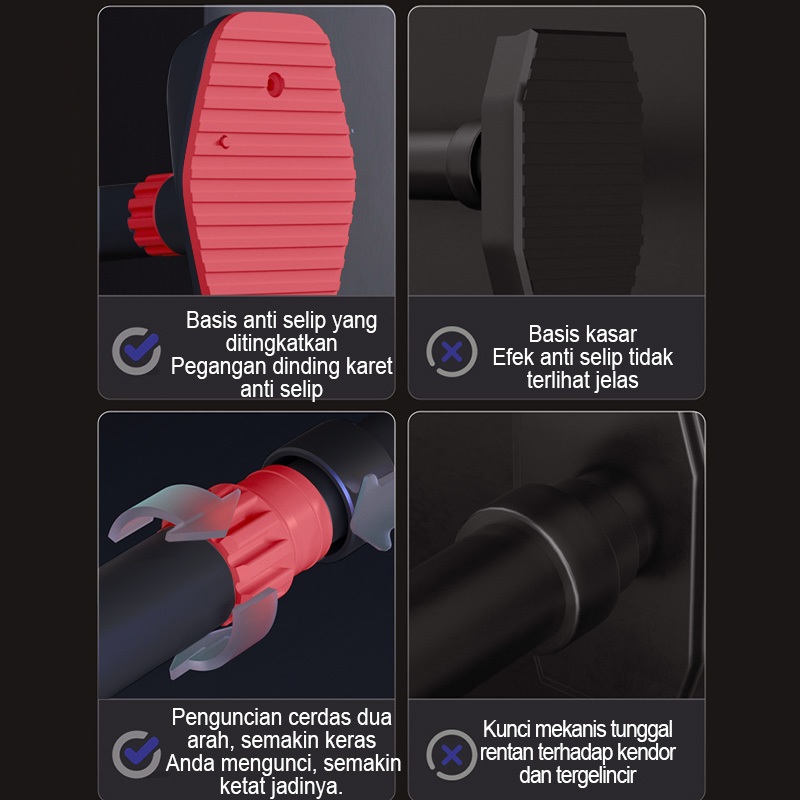 Basis anti selip yang ditingkatkan
Pegangan dinding karet anti selip

Basis kasar
Efek anti selip tidak terlihat jelas

Penguncian cerdas dua arah, semakin keras Anda mengunci, semakin ketat jadinya.

Kunci mekanis tunggal rentan terhadap kendor dan tergelincir