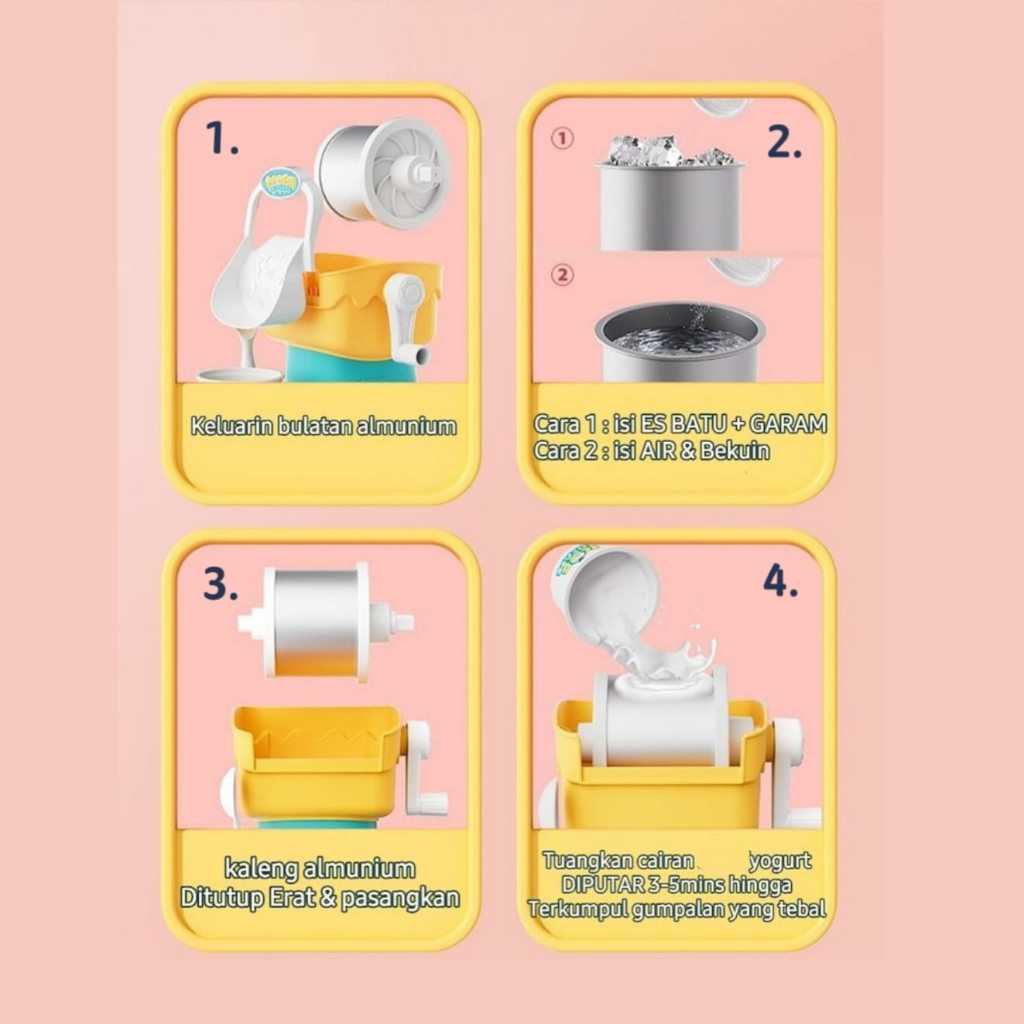 1.

Keluarin bulatan almunium

① 2.

②

Cara 1 : isi ES BATU + GARAM
Cara 2 : isi AIR & Bekuin

3.

kaleng almunium
Ditutup Erat & pasangkan

4.

Tuangkan cairan yogurt
DIPUTAR 3-5mins hingga
Terkumpul gumpalan yang tebal