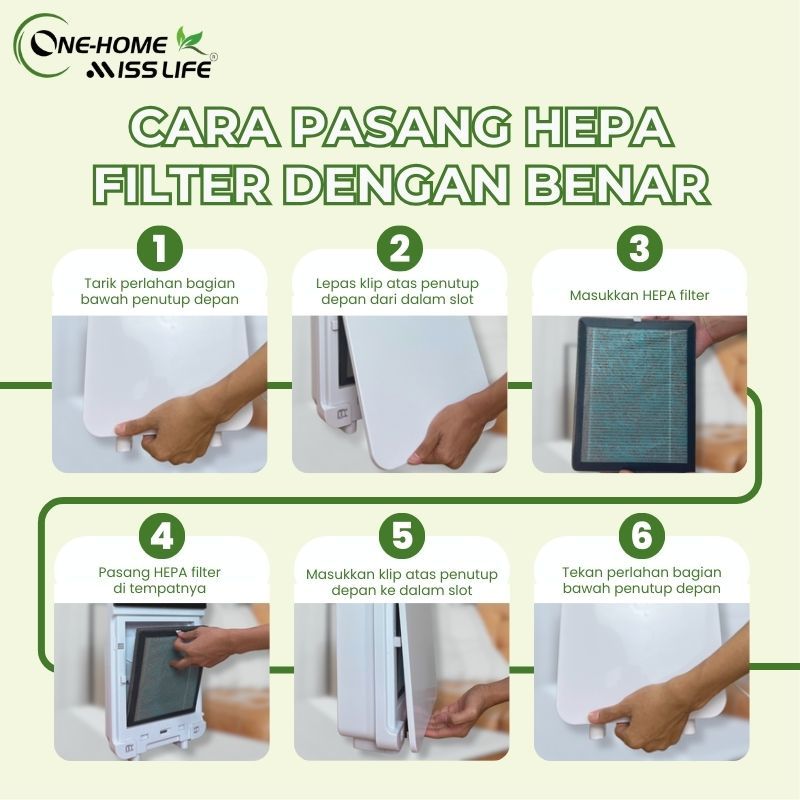 ONE-HOME
MISS LIFE®

CARA PASANG HEPA FILTER DENGAN BENAR

1
Tarik perlahan bagian bawah penutup depan

2
Lepas klip atas penutup depan dari dalam slot

3
Masukkan HEPA filter

4
Pasang HEPA filter di tempatnya

5
Masukkan klip atas penutup depan ke dalam slot

6
Tekan perlahan bagian bawah penutup depan