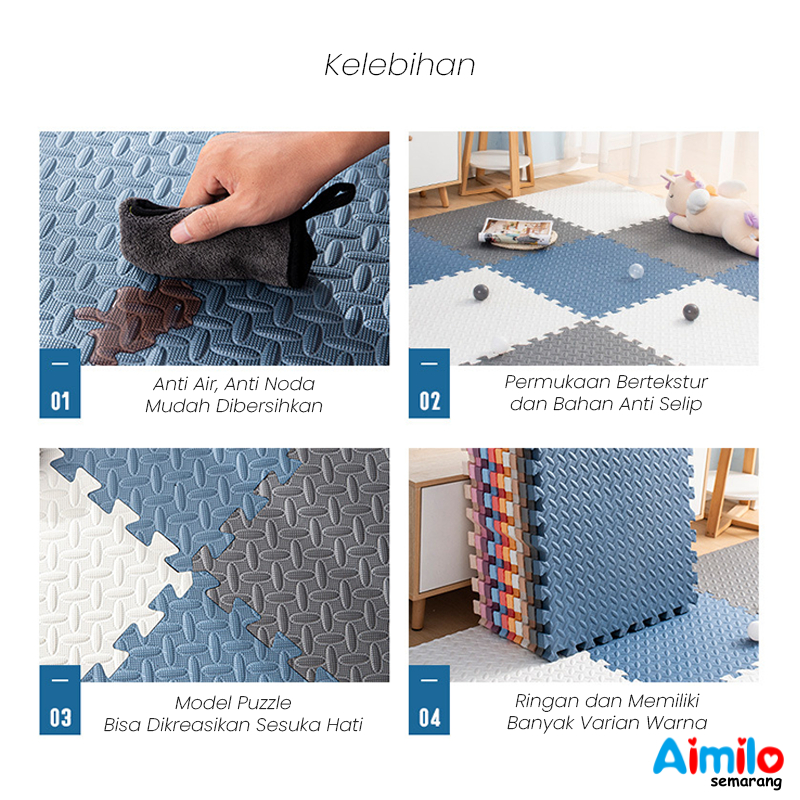 Kelebihan

01
Anti Air, Anti Noda
Mudah Dibersihkan

02
Permukaan Bertekstur
dan Bahan Anti Selip

03
Model Puzzle
Bisa Dikreasikan Sesuka Hati

04
Ringan dan Memiliki
Banyak Varian Warna

Aimilo
semarang