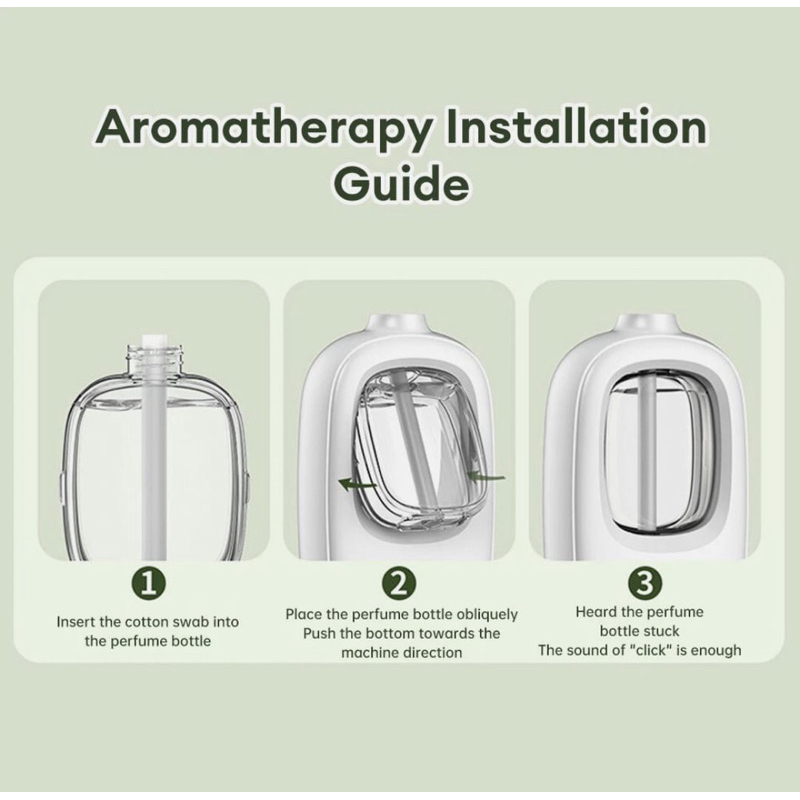 Aromatherapy Installation Guide

1
Insert the cotton swab into the perfume bottle

2
Place the perfume bottle obliquely
Push the bottom towards the machine direction

3
Heard the perfume bottle stuck
The sound of "click" is enough