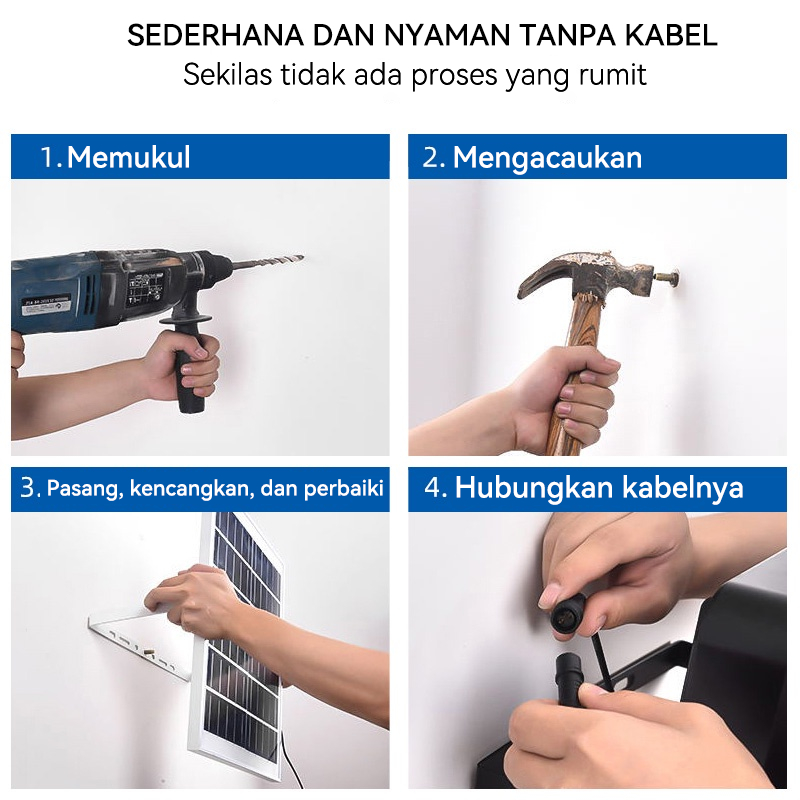 SEDERHANA DAN NYAMAN TANPA KABEL
Sekilas tidak ada proses yang rumit

1. Memukul

2. Mengacaukan

3. Pasang, kencangkan, dan perbaiki

4. Hubungkan kabelnya