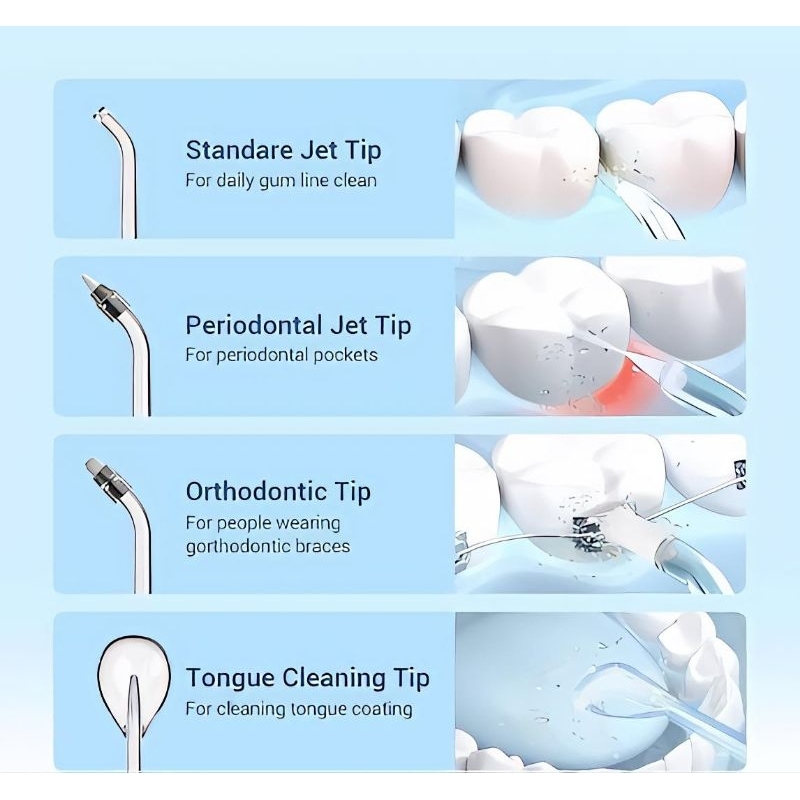 Standare Jet Tip
For daily gum line clean

Periodontal Jet Tip
For periodontal pockets

Orthodontic Tip
For people wearing gorthodontic braces

Tongue Cleaning Tip
For cleaning tongue coating