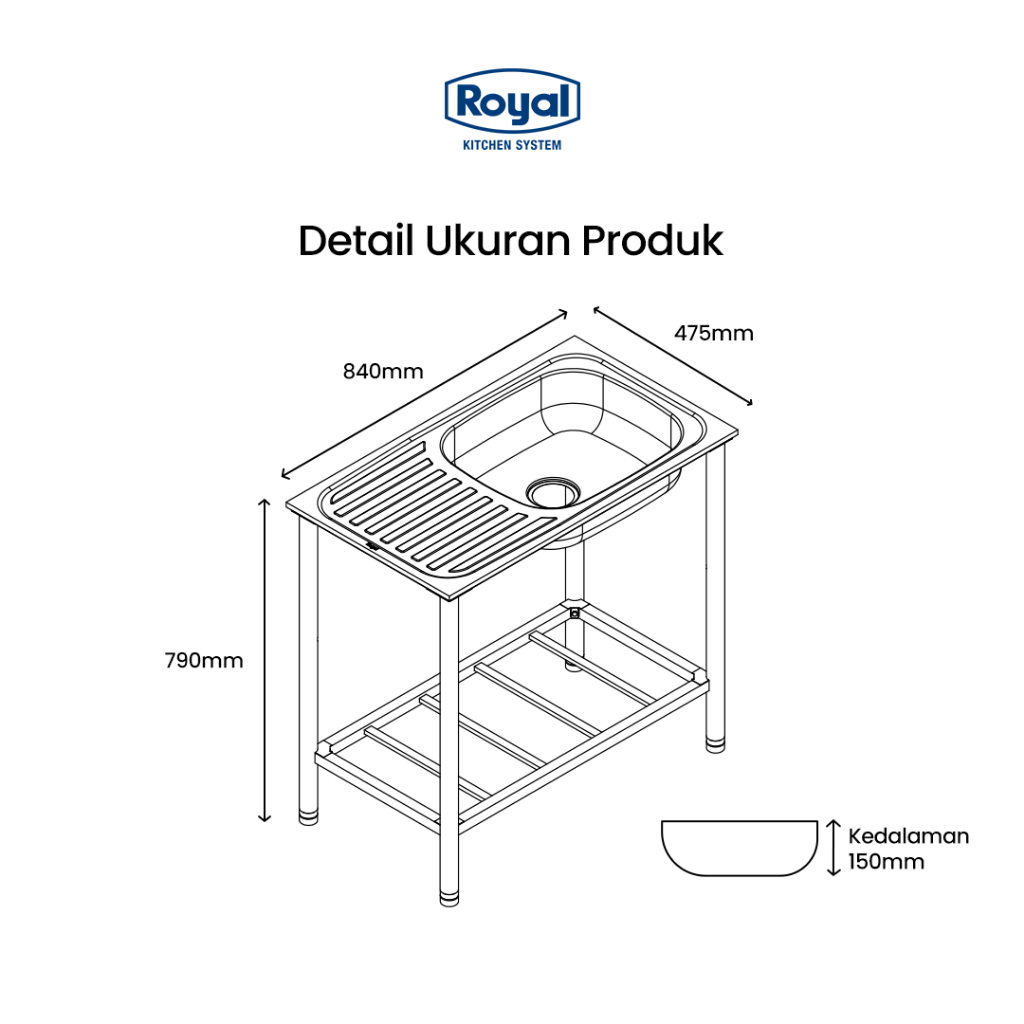 Royal
KITCHEN SYSTEM

Detail Ukuran Produk

840mm

475mm

790mm

Kedalaman
150mm