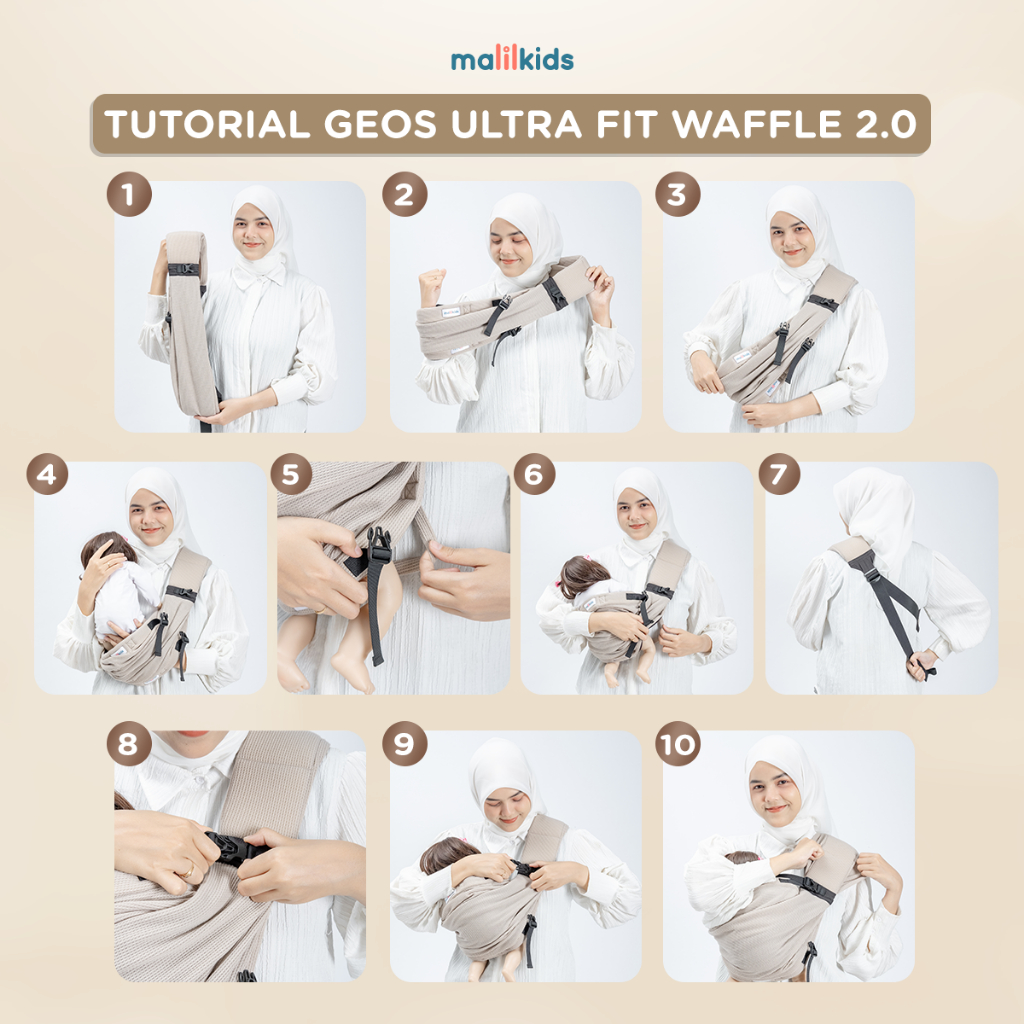 malilkids

TUTORIAL GEOS ULTRA FIT WAFFLE 2.0

1

2

3

4

5

6

7

8

9

10