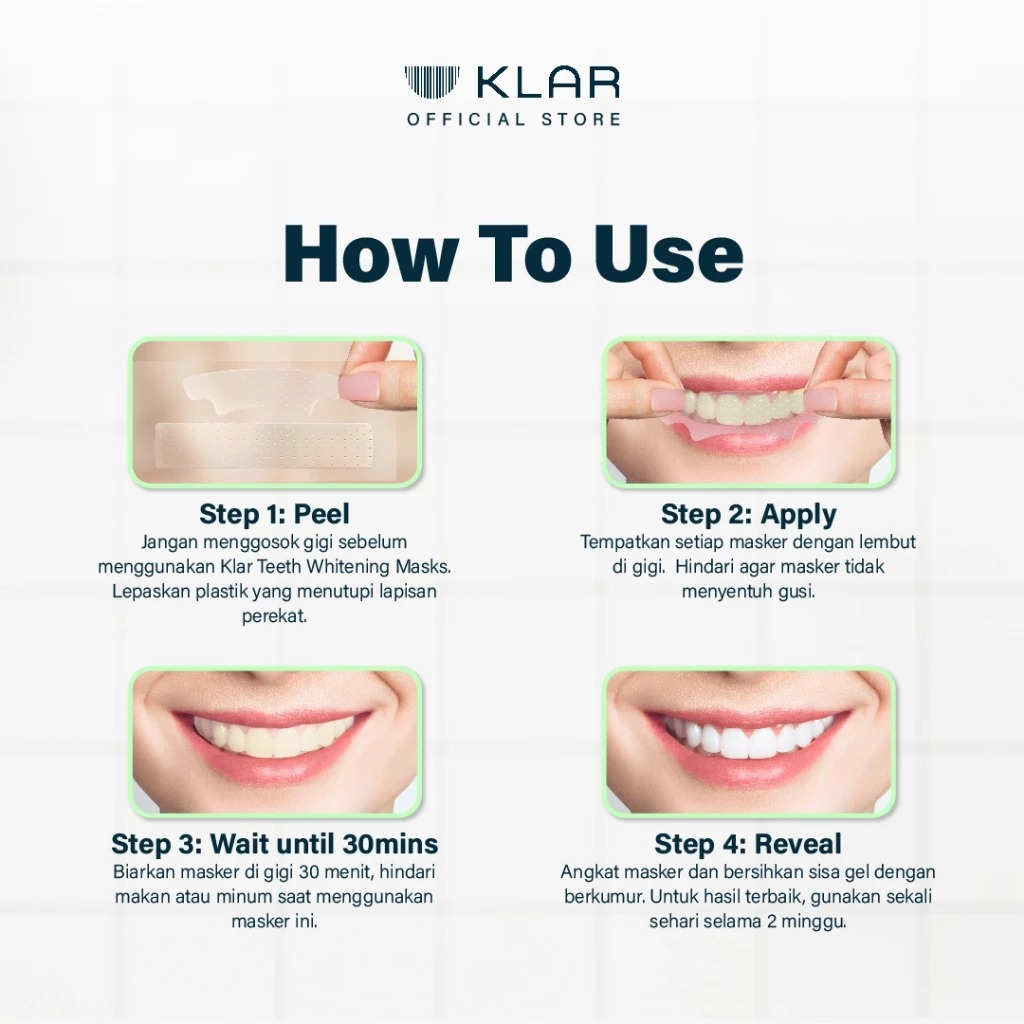 KLAR
OFFICIAL STORE

How To Use

Step 1: Peel
Jangan menggosok gigi sebelum menggunakan Klar Teeth Whitening Masks. Lepaskan plastik yang menutupi lapisan perekat.

Step 2: Apply
Tempatkan setiap masker dengan lembut di gigi. Hindari agar masker tidak menyentuh gusi.

Step 3: Wait until 30mins
Biarkan masker di gigi 30 menit, hindari makan atau minum saat menggunakan masker ini.

Step 4: Reveal
Angkat masker dan bersihkan sisa gel dengan berkumur. Untuk hasil terbaik, gunakan sekali sehari selama 2 minggu.