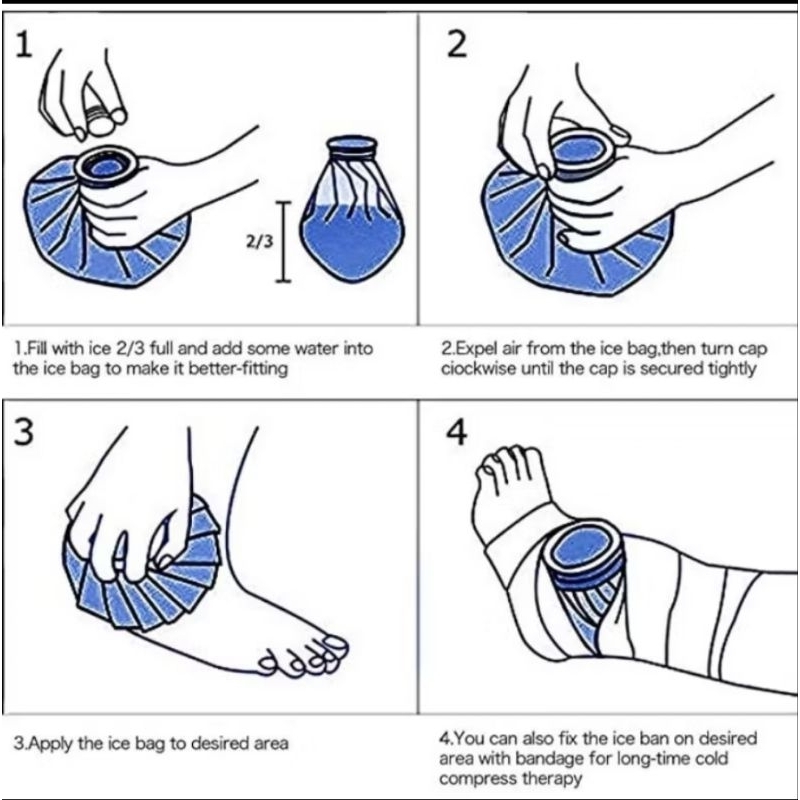 1

2/3

1.Fill with ice 2/3 full and add some water into the ice bag to make it better-fitting

2

2.Expel air from the ice bag,then turn cap ciockwise until the cap is secured tightly

3

3.Apply the ice bag to desired area

4

4.You can also fix the ice ban on desired area with bandage for long-time cold compress therapy