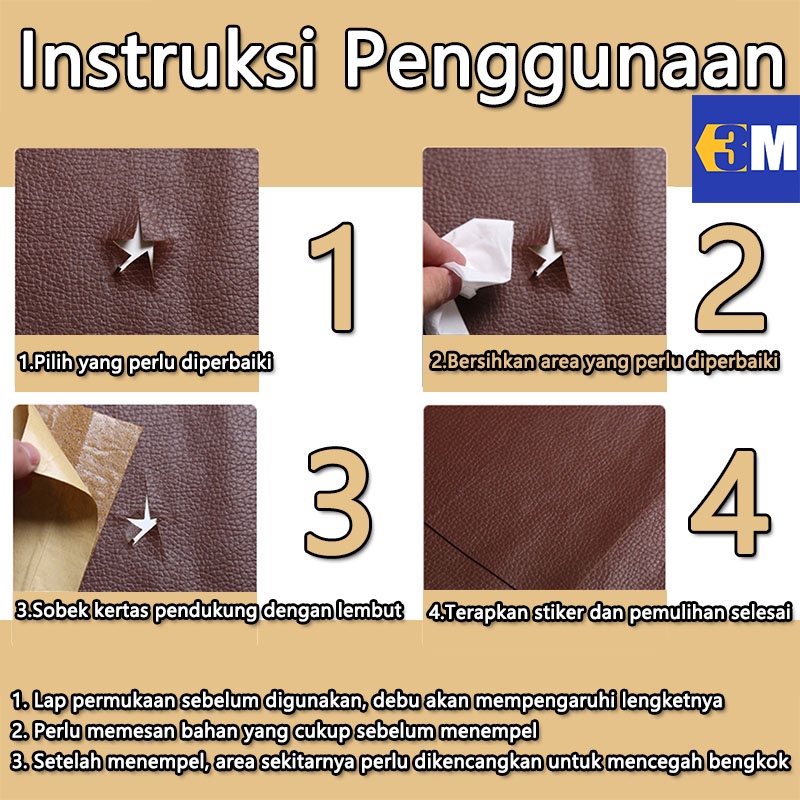 Instruksi Penggunaan

3M

1

1.Pilih yang perlu diperbaiki

2

2.Bersihkan area yang perlu diperbaiki

3

3.Sobek kertas pendukung dengan lembut

4

4.Terapkan stiker dan pemulihan selesai

1. Lap permukaan sebelum digunakan, debu akan mempengaruhi lengketnya
2. Perlu memesan bahan yang cukup sebelum menempel
3. Setelah menempel, area sekitarnya perlu dikencangkan untuk mencegah bengkok