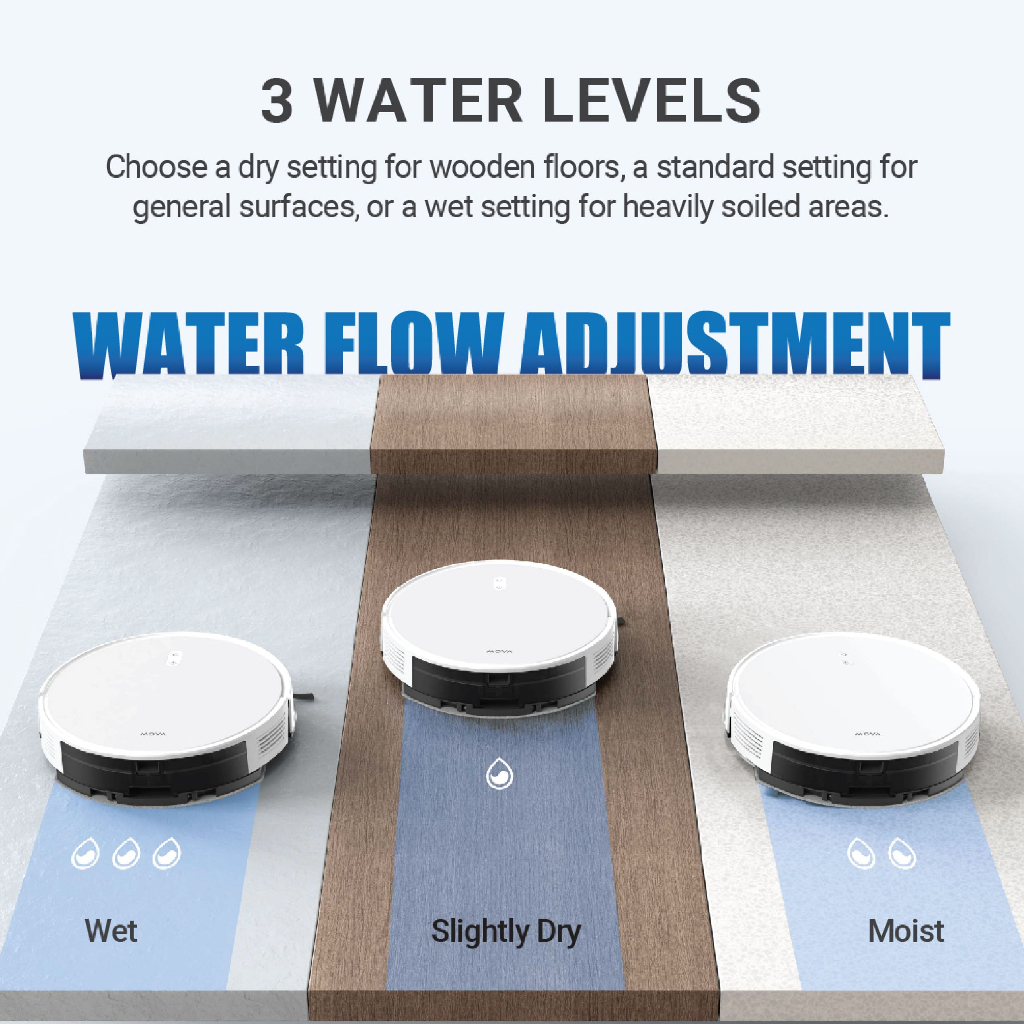 3 WATER LEVELS

Choose a dry setting for wooden floors, a standard setting for general surfaces, or a wet setting for heavily soiled areas.

WATER FLOW ADJUSTMENT

MOVA

MOVA

MOVA

Wet

Slightly Dry

Moist