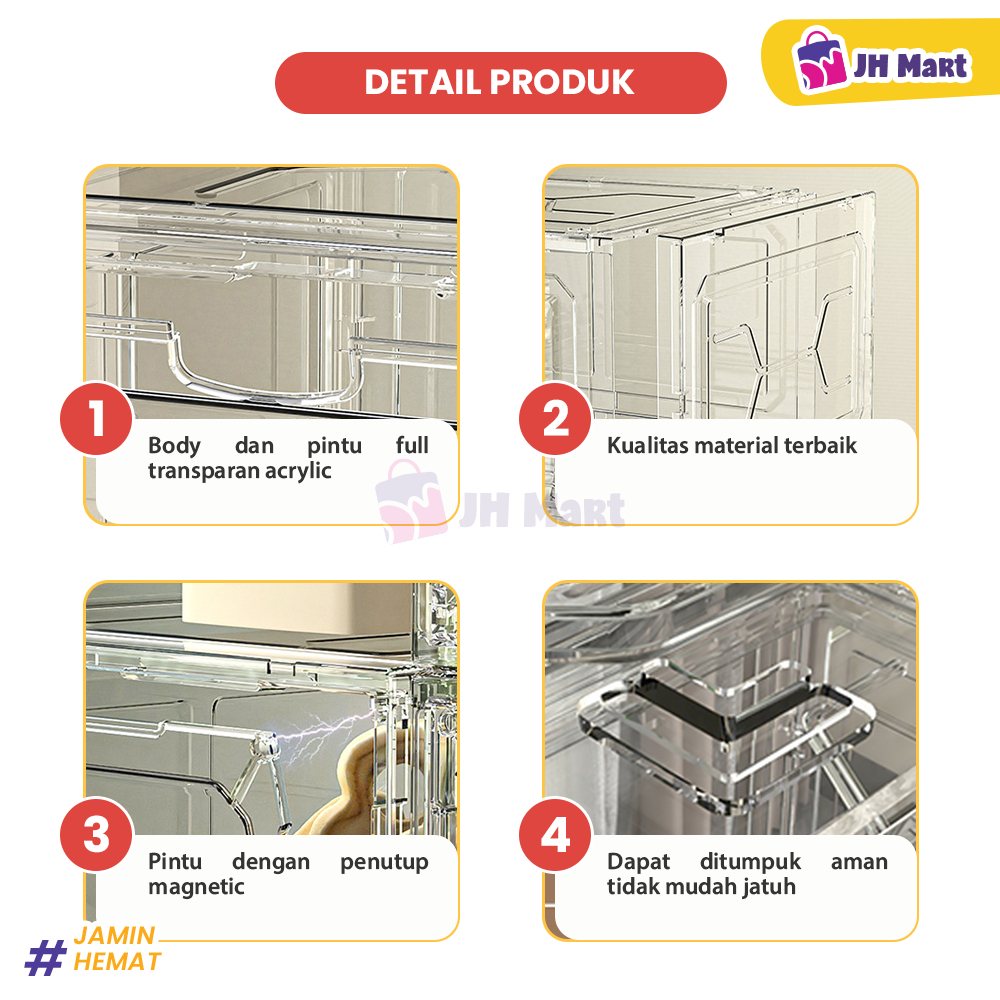 DETAIL PRODUK

JH Mart

1

Body dan pintu full transparan acrylic

2

Kualitas material terbaik

JH Mart

3

Pintu dengan penutup magnetic

4

Dapat ditumpuk aman tidak mudah jatuh

# JAMIN HEMAT