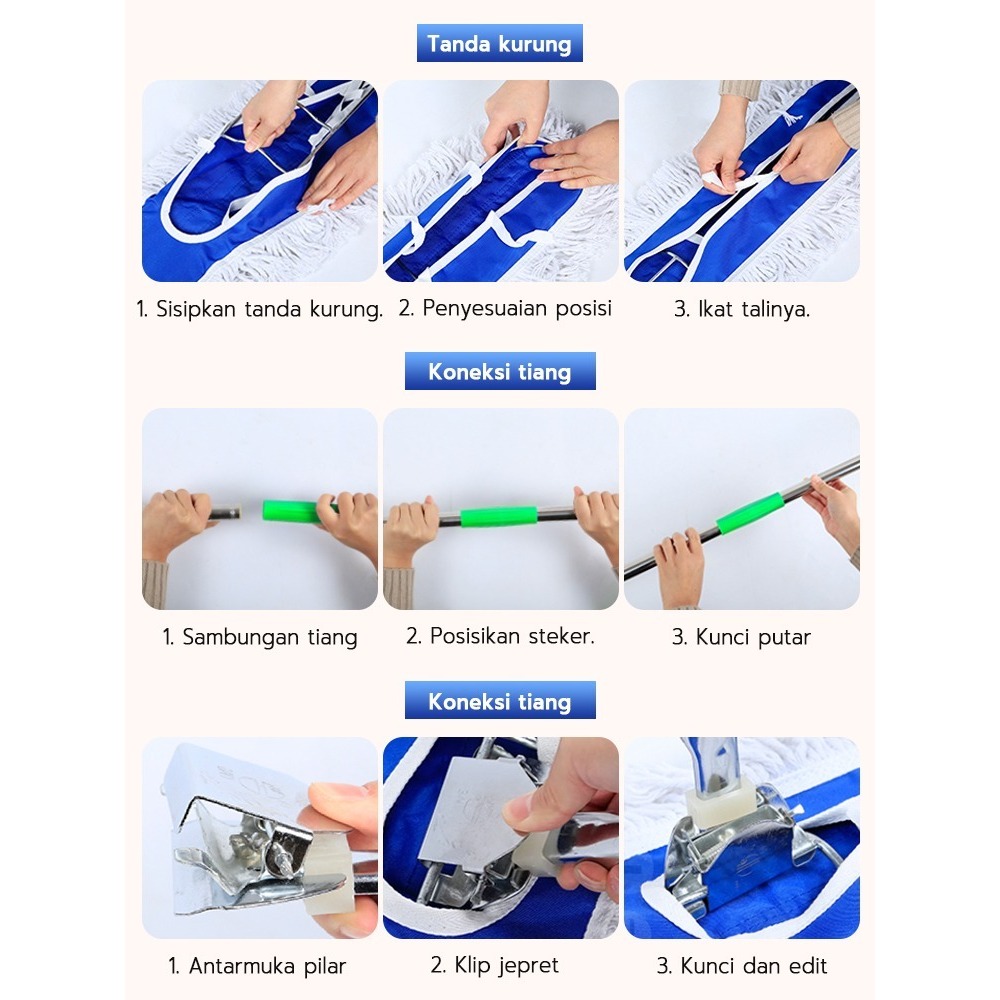 Tanda kurung

1. Sisipkan tanda kurung.

2. Penyesuaian posisi

3. Ikat talinya.

Koneksi tiang

1. Sambungan tiang

2. Posisikan steker.

3. Kunci putar

Koneksi tiang

1. Antarmuka pilar

2. Klip jepret

3. Kunci dan edit