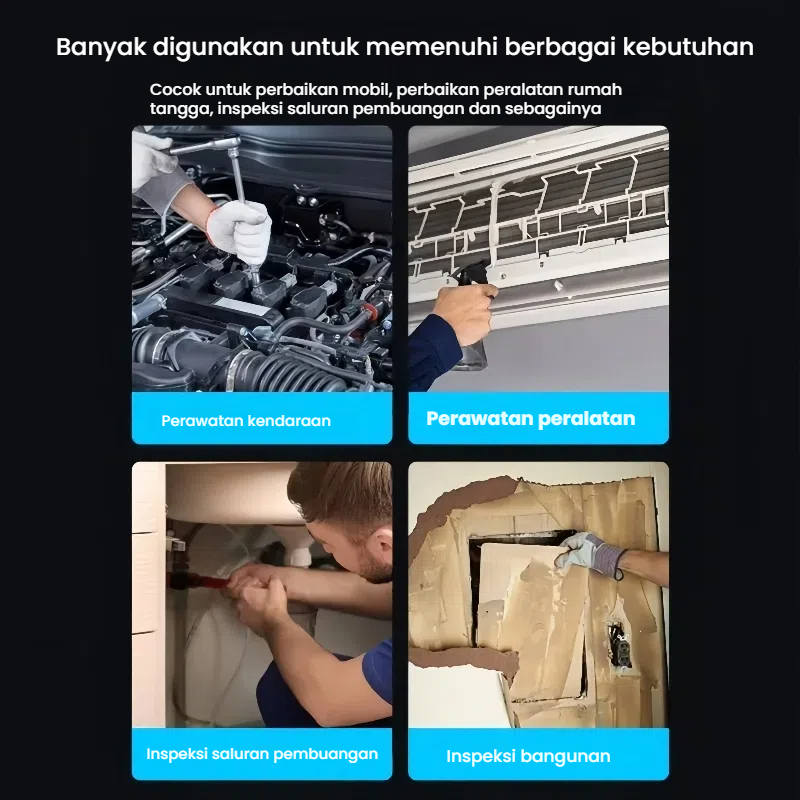 Banyak digunakan untuk memenuhi berbagai kebutuhan

Cocok untuk perbaikan mobil, perbaikan peralatan rumah tangga, inspeksi saluran pembuangan dan sebagainya

Perawatan kendaraan

Perawatan peralatan

Inspeksi saluran pembuangan

Inspeksi bangunan