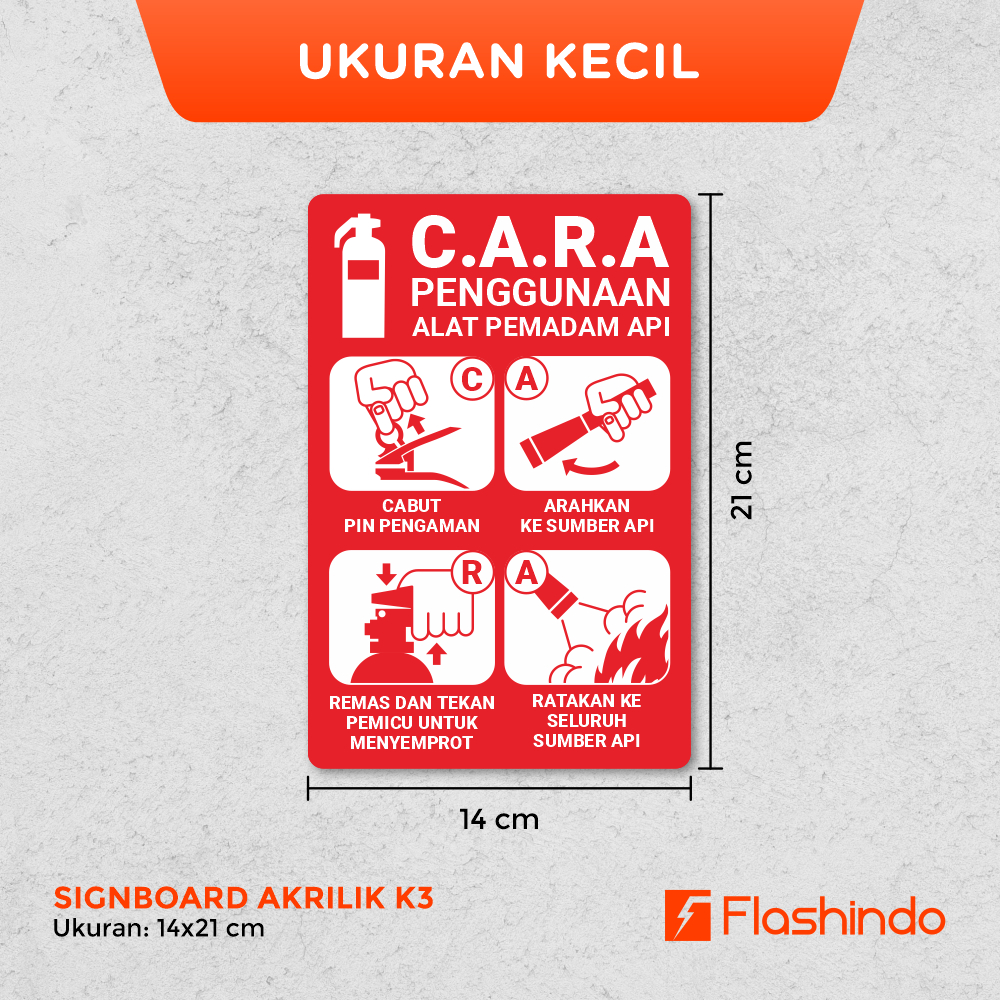 UKURAN KECIL

C.A.R.A
PENGGUNAAN
ALAT PEMADAM API

C

CABUT
PIN PENGAMAN

A

ARAHKAN
KE SUMBER API

R

REMAS DAN TEKAN
PEMICU UNTUK
MENYEMPROT

A

RATAKAN KE
SELURUH
SUMBER API

21 cm

14 cm

SIGNBOARD AKRILIK K3
Ukuran: 14x21 cm

Flashindo