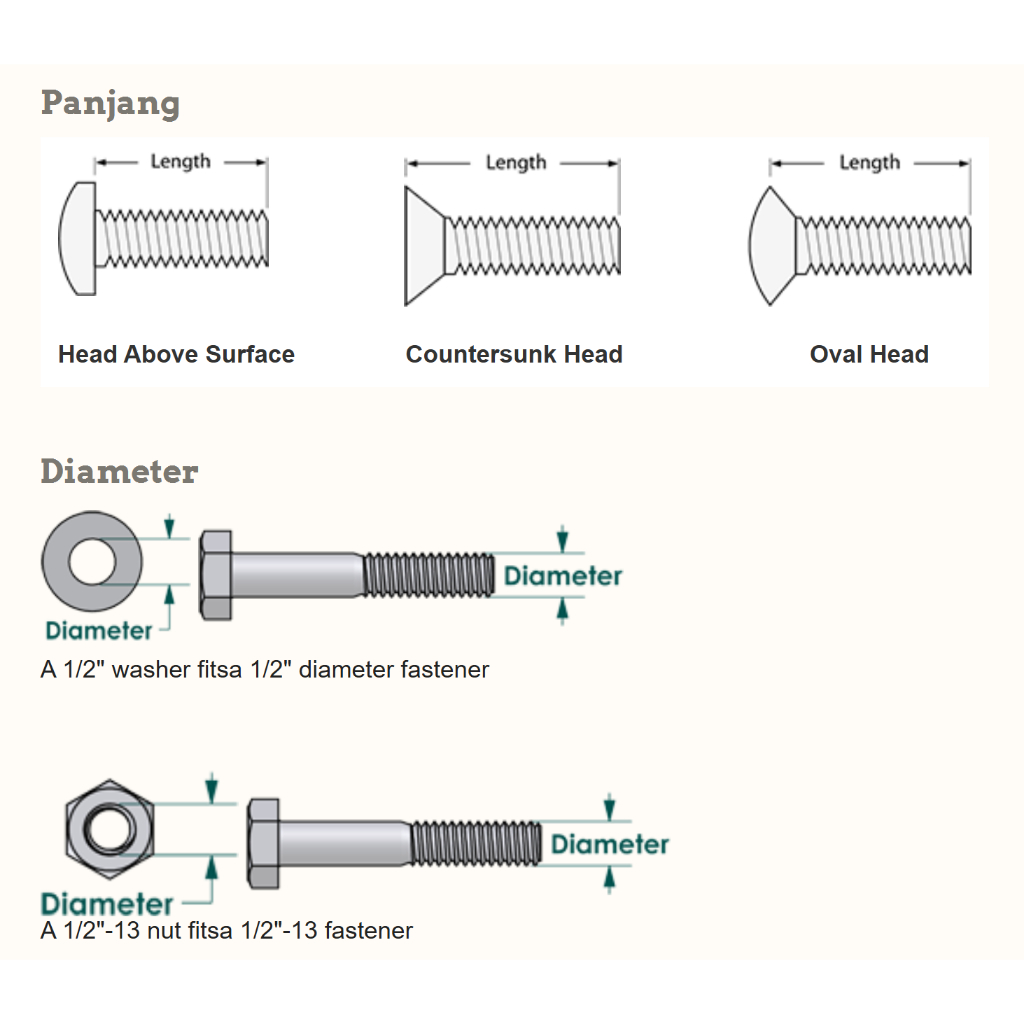 Panjang

Length

Length

Length

Head Above Surface

Countersunk Head

Oval Head

Diameter

Diameter

Diameter

A 1/2" washer fitsa 1/2" diameter fastener

Diameter

Diameter

A 1/2"-13 nut fitsa 1/2"-13 fastener