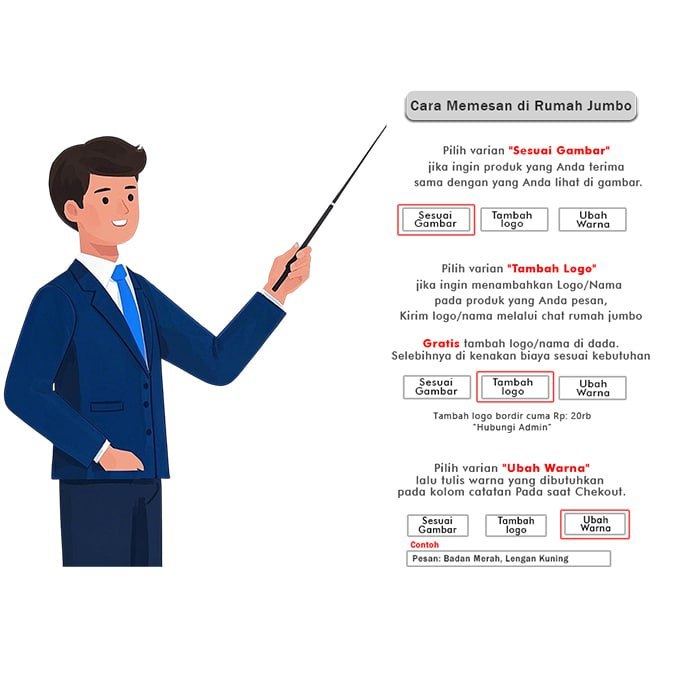 Cara Memesan di Rumah Jumbo

Pilih varian "Sesuai Gambar" jika ingin produk yang Anda terima sama dengan yang Anda lihat di gambar.

Sesuai Gambar
Tambah logo
Ubah Warna

Pilih varian "Tambah Logo" jika ingin menambahkan Logo/Nama pada produk yang Anda pesan, Kirim logo/nama melalui chat rumah jumbo

Gratis tambah logo/nama di dada. Selebihnya di kenakan biaya sesuai kebutuhan

Sesuai Gambar
Tambah logo
Ubah Warna

Tambah logo bordir cuma Rp: 20rb "Hubungi Admin"

Pilih varian "Ubah Warna" lalu tulis warna yang dibutuhkan pada kolom catatan Pada saat Chekout.

Sesuai Gambar
Tambah logo
Ubah Warna

Contoh
Pesan: Badan Merah, Lengan Kuning