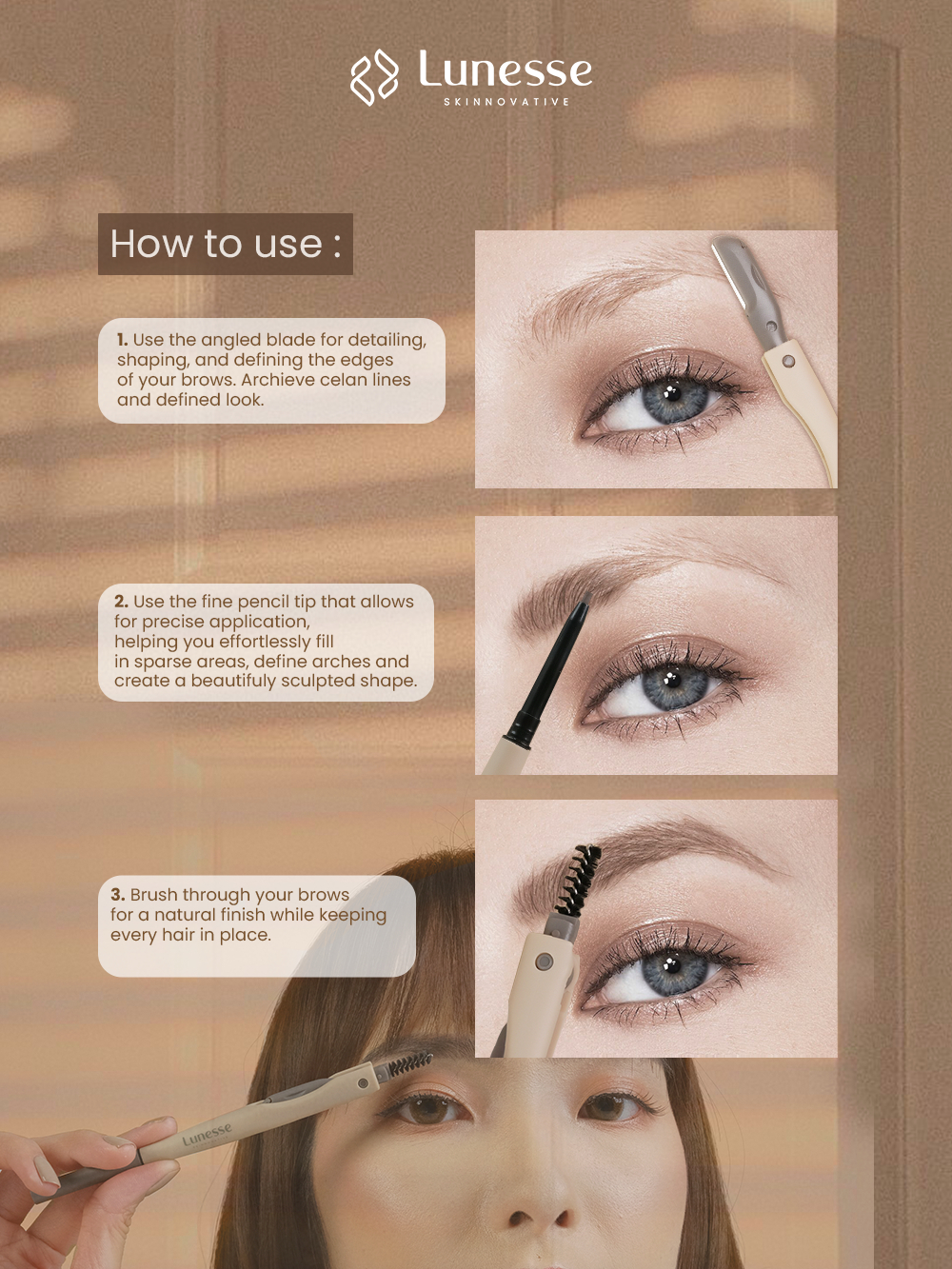 Lunesse
SKINNOVATIVE

How to use :

1. Use the angled blade for detailing, shaping, and defining the edges of your brows. Archieve celan lines and defined look.

2. Use the fine pencil tip that allows for precise application, helping you effortlessly fill in sparse areas, define arches and create a beautifuly sculpted shape.

3. Brush through your brows for a natural finish while keeping every hair in place.

Lunesse