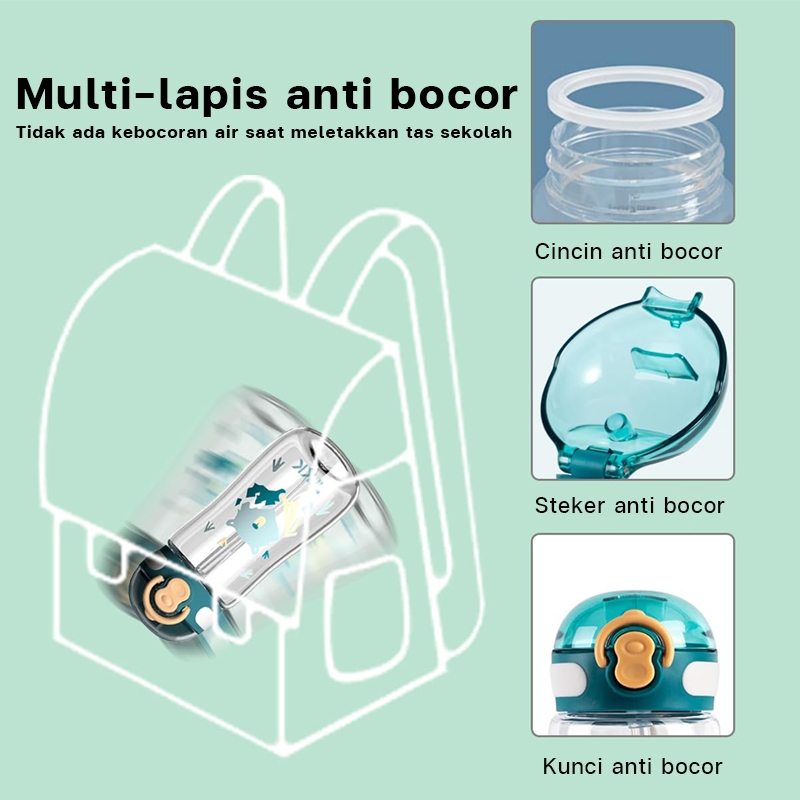 Multi-lapis anti bocor
Tidak ada kebocoran air saat meletakkan tas sekolah

Cincin anti bocor

Steker anti bocor

Kunci anti bocor