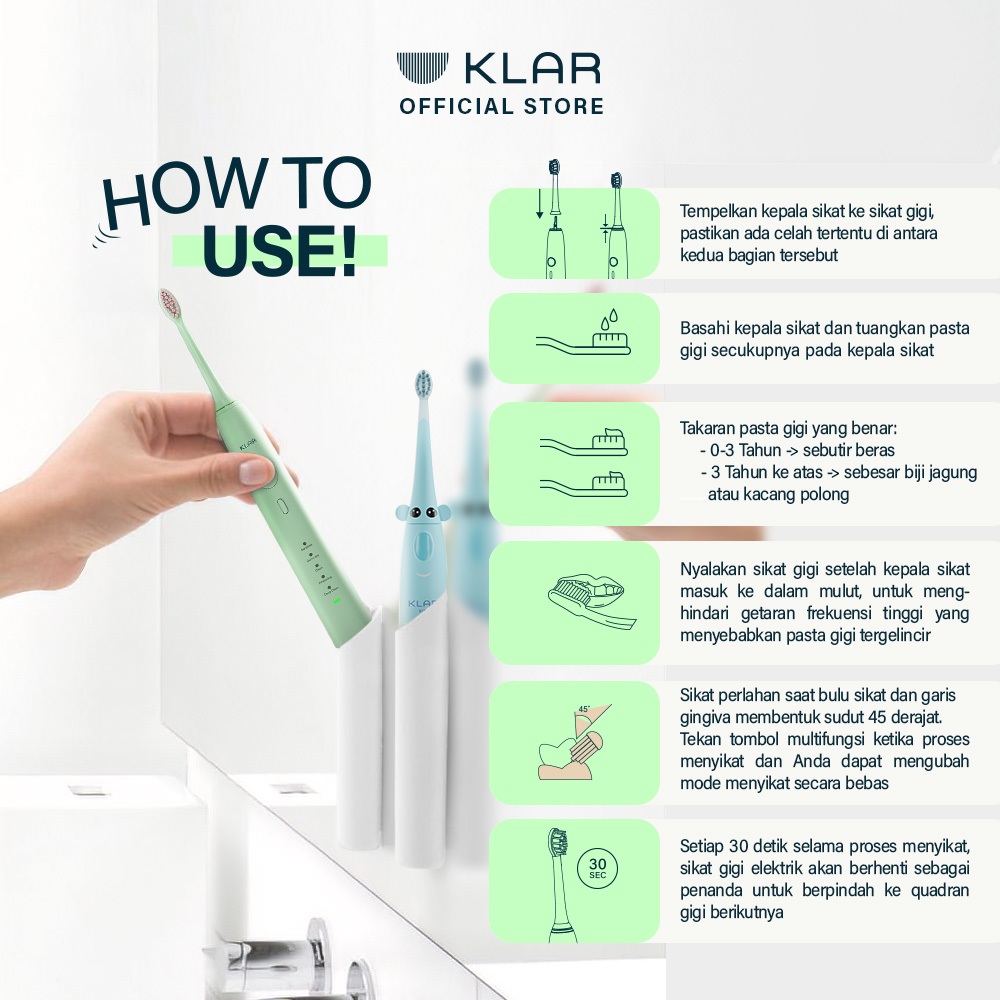 KLAR
OFFICIAL STORE

HOW TO
USE!

KLAR

KLAR

Tempelkan kepala sikat ke sikat gigi, pastikan ada celah tertentu di antara kedua bagian tersebut

Basahi kepala sikat dan tuangkan pasta gigi secukupnya pada kepala sikat

Takaran pasta gigi yang benar:
- 0-3 Tahun -> sebutir beras
- 3 Tahun ke atas -> sebesar biji jagung atau kacang polong

Nyalakan sikat gigi setelah kepala sikat masuk ke dalam mulut, untuk menghindari getaran frekuensi tinggi yang menyebabkan pasta gigi tergelincir

45°

Sikat perlahan saat bulu sikat dan garis gingiva membentuk sudut 45 derajat. Tekan tombol multifungsi ketika proses menyikat dan Anda dapat mengubah mode menyikat secara bebas

30 SEC

Setiap 30 detik selama proses menyikat, sikat gigi elektrik akan berhenti sebagai penanda untuk berpindah ke quadran gigi berikutnya