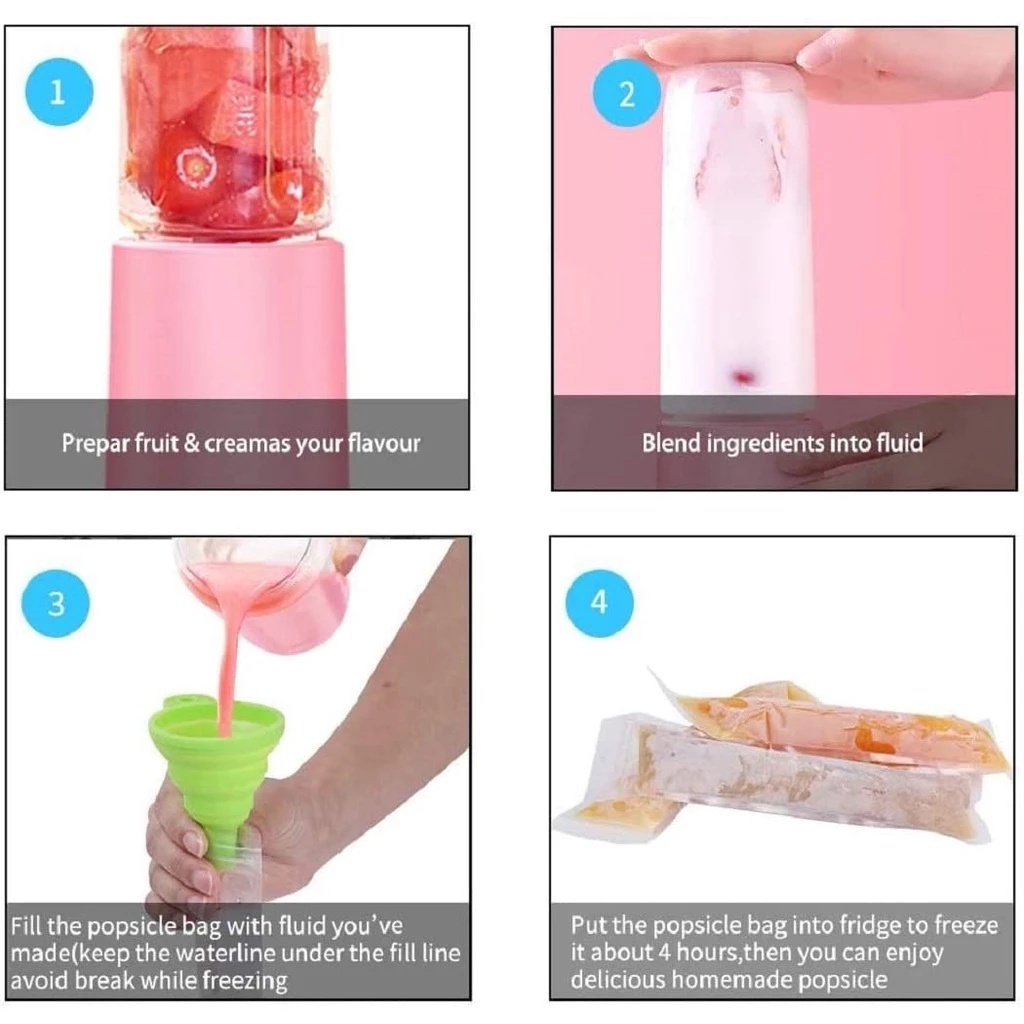 1

Prepar fruit & creamas your flavour

2

Blend ingredients into fluid

3

Fill the popsicle bag with fluid you've made(keep the waterline under the fill line avoid break while freezing

4

Put the popsicle bag into fridge to freeze it about 4 hours,then you can enjoy delicious homemade popsicle