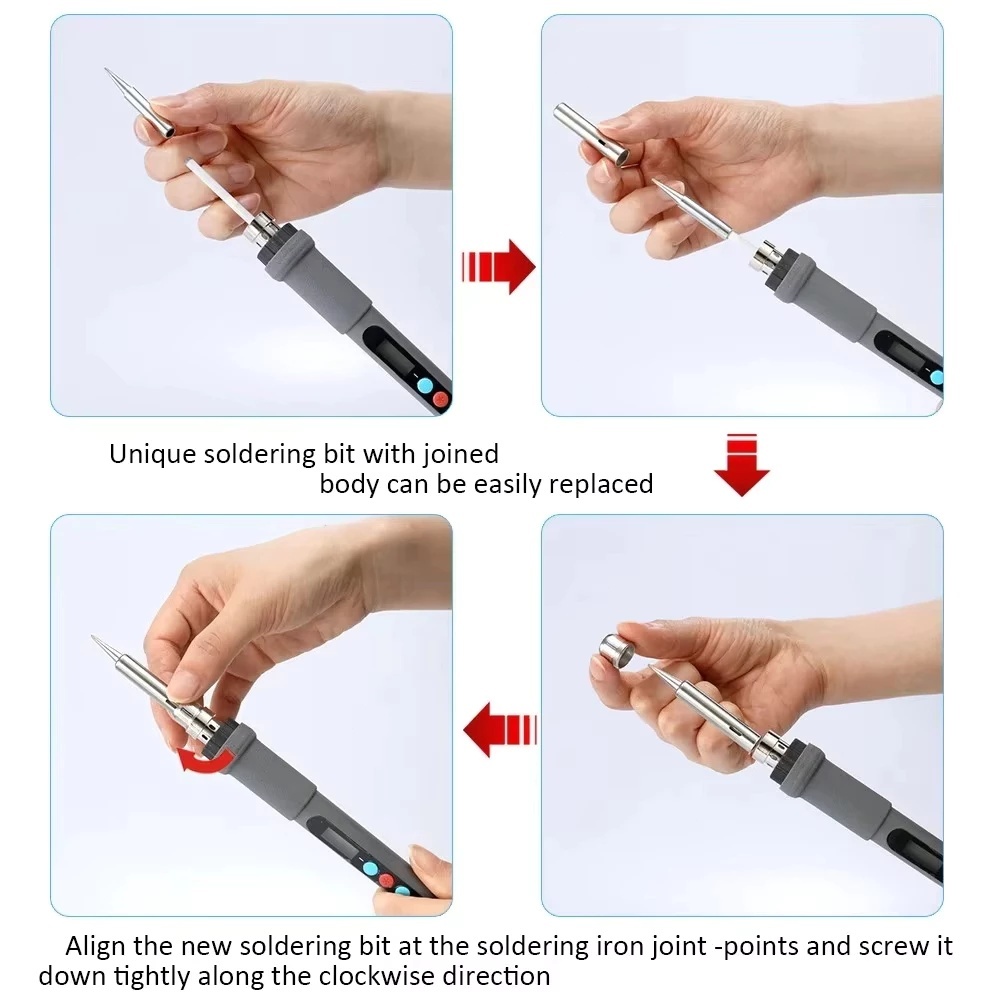 Unique soldering bit with joined body can be easily replaced

Align the new soldering bit at the soldering iron joint -points and screw it down tightly along the clockwise direction