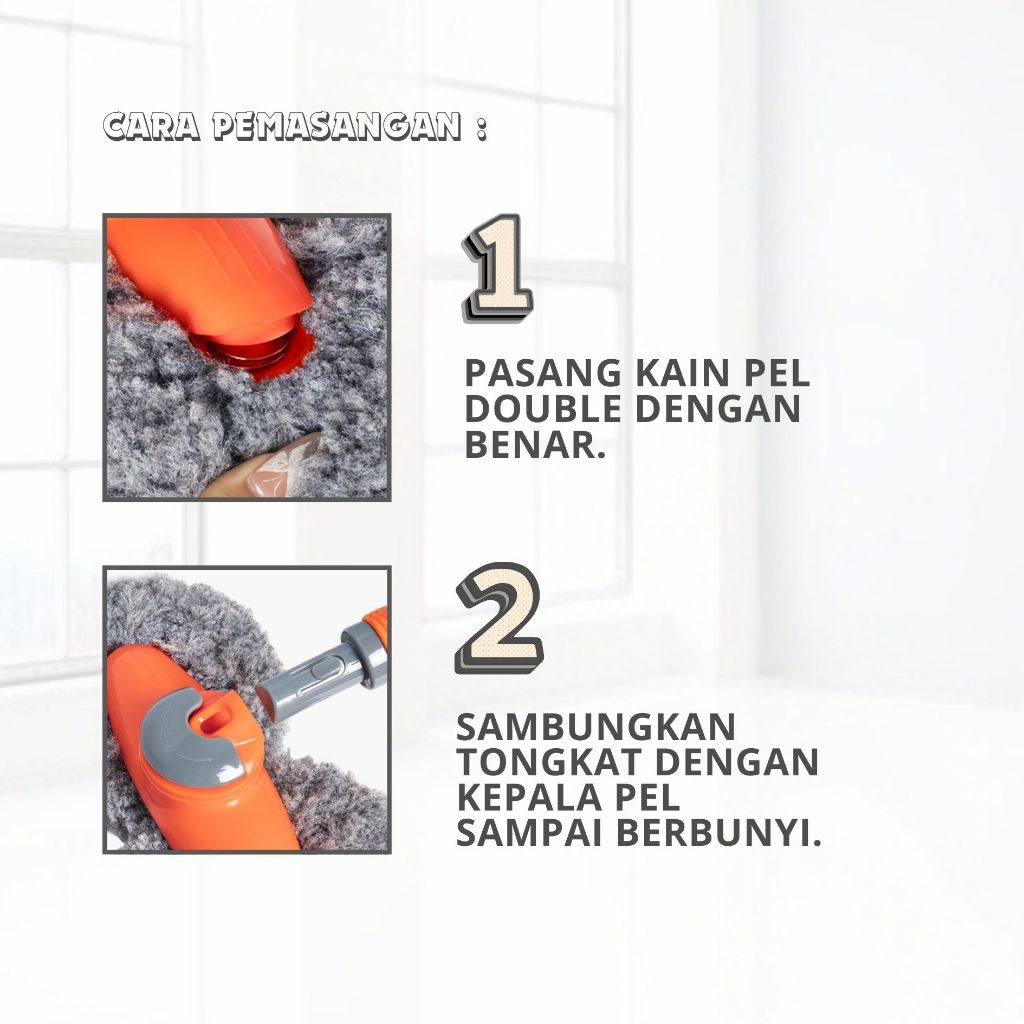 CARA PEMASANGAN :

1

PASANG KAIN PEL DOUBLE DENGAN BENAR.

2

SAMBUNGKAN TONGKAT DENGAN KEPALA PEL SAMPAI BERBUNYI.