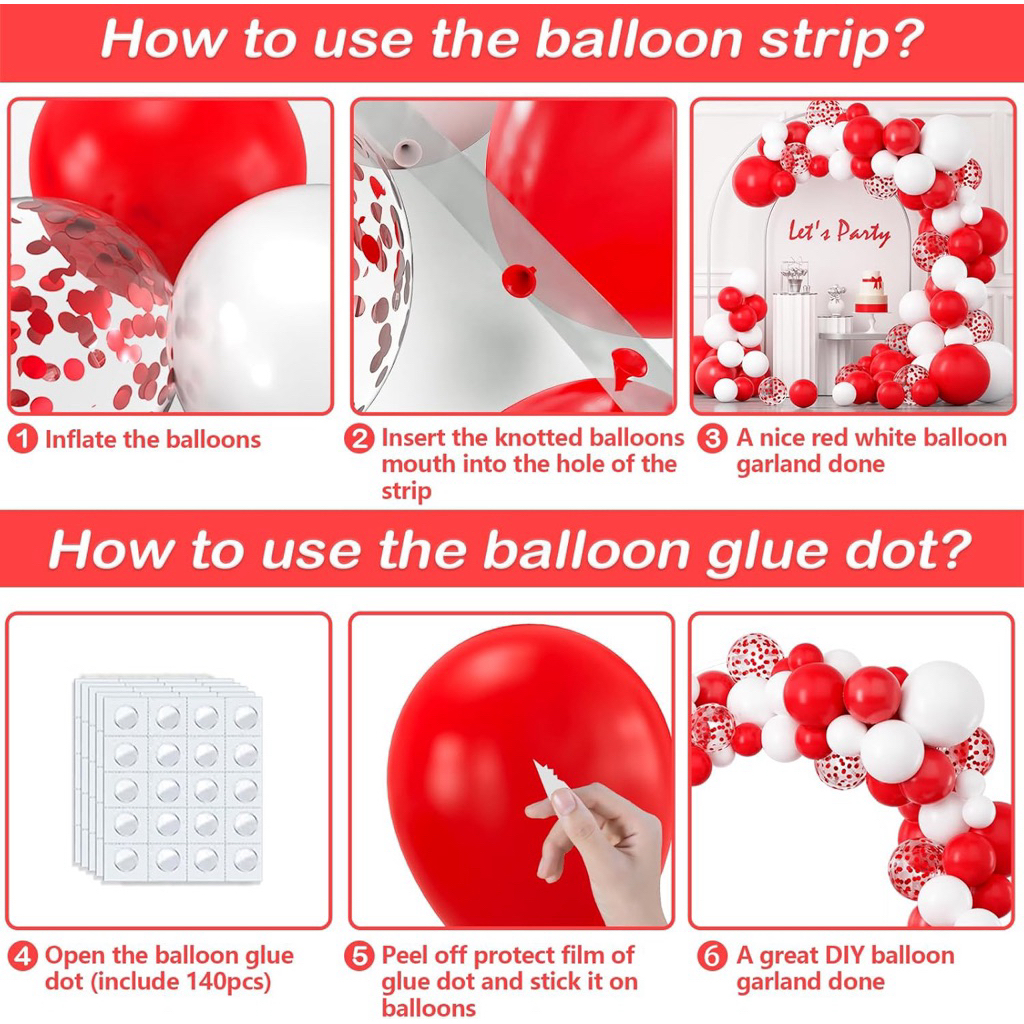 How to use the balloon strip?

Let's Party

1 Inflate the balloons

2 Insert the knotted balloons mouth into the hole of the strip

3 A nice red white balloon garland done

How to use the balloon glue dot?

4 Open the balloon glue dot (include 140pcs)

5 Peel off protect film of glue dot and stick it on balloons

6 A great DIY balloon garland done