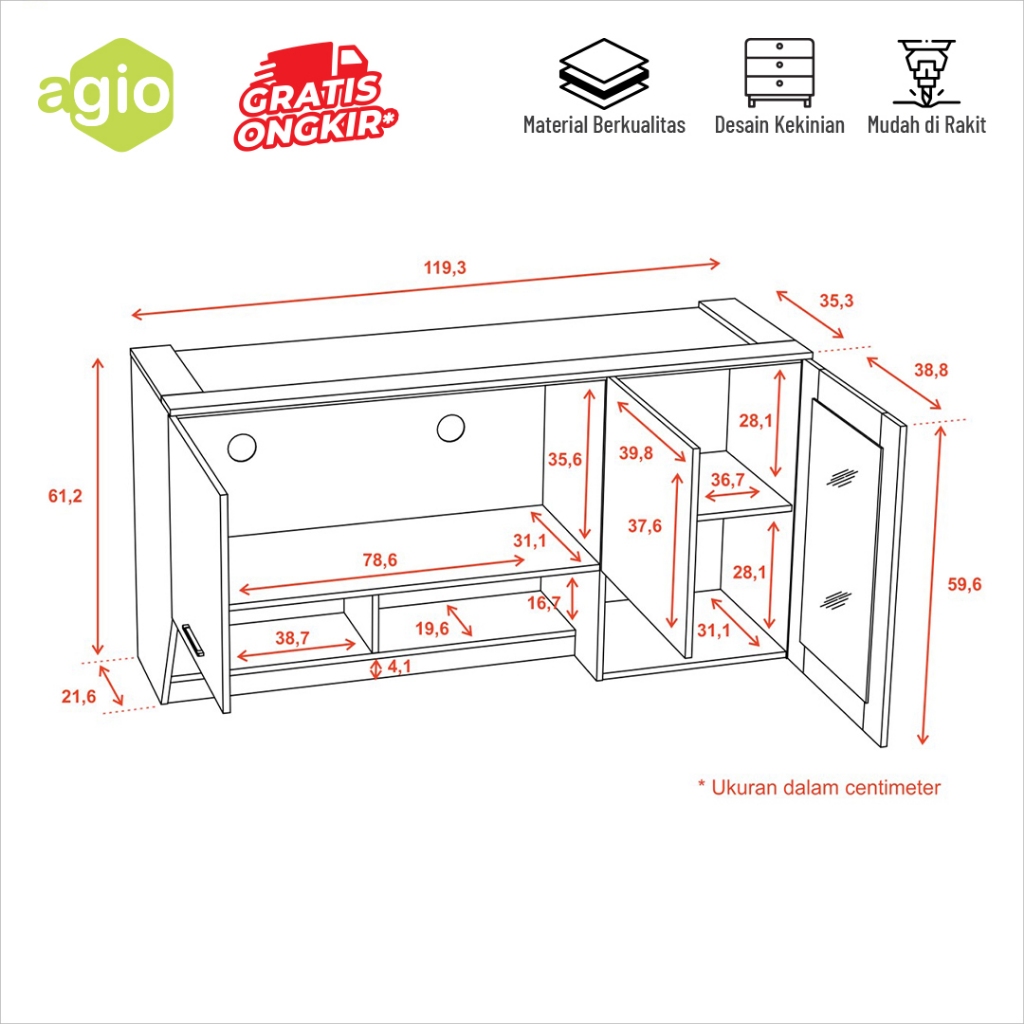 agio

GRATIS ONGKIR*

Material Berkualitas

Desain Kekinian

Mudah di Rakit

119,3

35,3

38,8

61,2

35,6

39,8

28,1

36,7

37,6

31,1

78,6

28,1

59,6

16,7

38,7

19,6

31,1

4,1

21,6

* Ukuran dalam centimeter