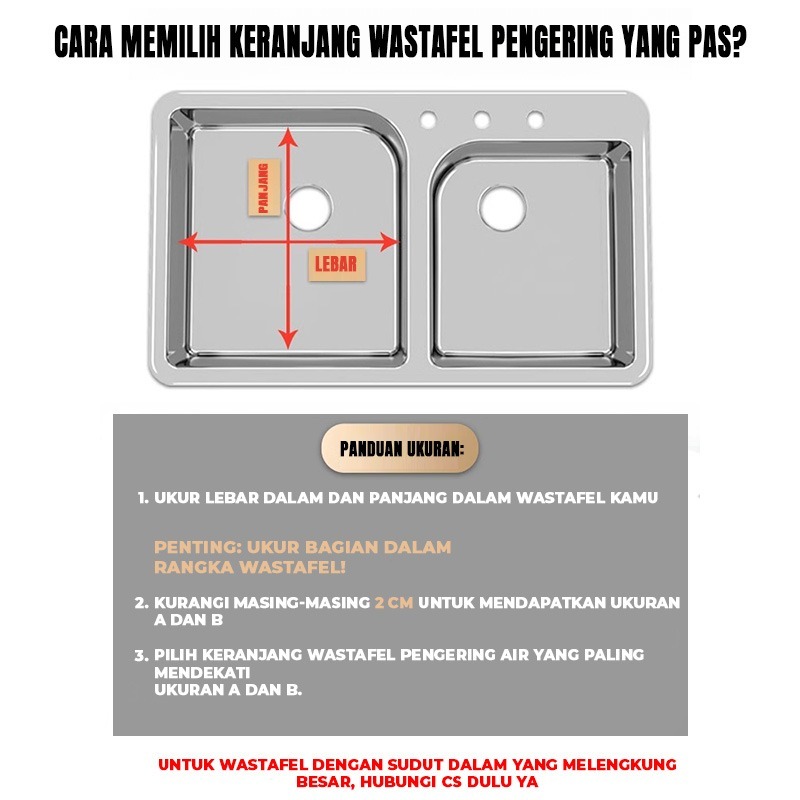 CARA MEMILIH KERANJANG WASTAFEL PENGERING YANG PAS?

PANJANG

LEBAR

PANDUAN UKURAN:

1. UKUR LEBAR DALAM DAN PANJANG DALAM WASTAFEL KAMU

PENTING: UKUR BAGIAN DALAM RANGKA WASTAFEL!

2. KURANGI MASING-MASING 2 CM UNTUK MENDAPATKAN UKURAN A DAN B

3. PILIH KERANJANG WASTAFEL PENGERING AIR YANG PALING MENDEKATI
UKURAN A DAN B.

UNTUK WASTAFEL DENGAN SUDUT DALAM YANG MELENGKUNG BESAR, HUBUNGI CS DULU YA