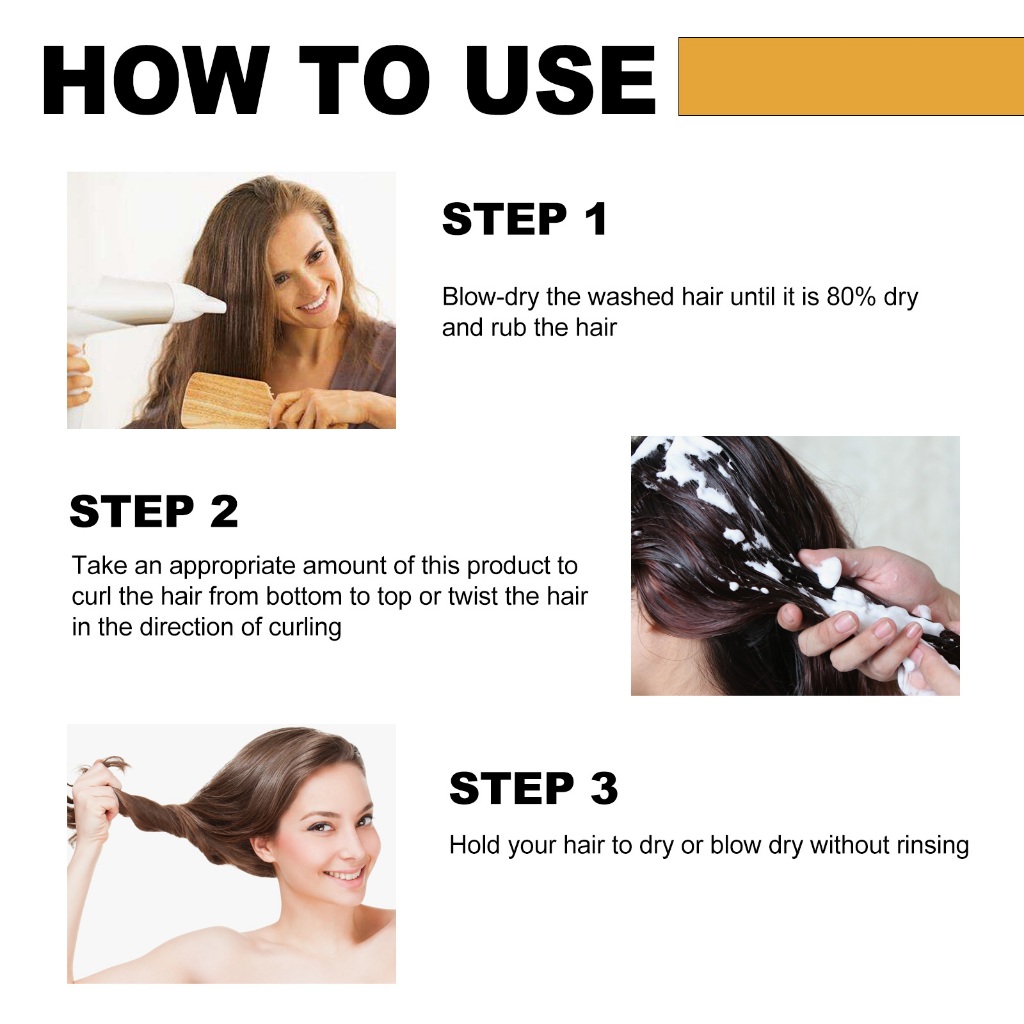 HOW TO USE

STEP 1

Blow-dry the washed hair until it is 80% dry and rub the hair

STEP 2

Take an appropriate amount of this product to curl the hair from bottom to top or twist the hair in the direction of curling

STEP 3

Hold your hair to dry or blow dry without rinsing