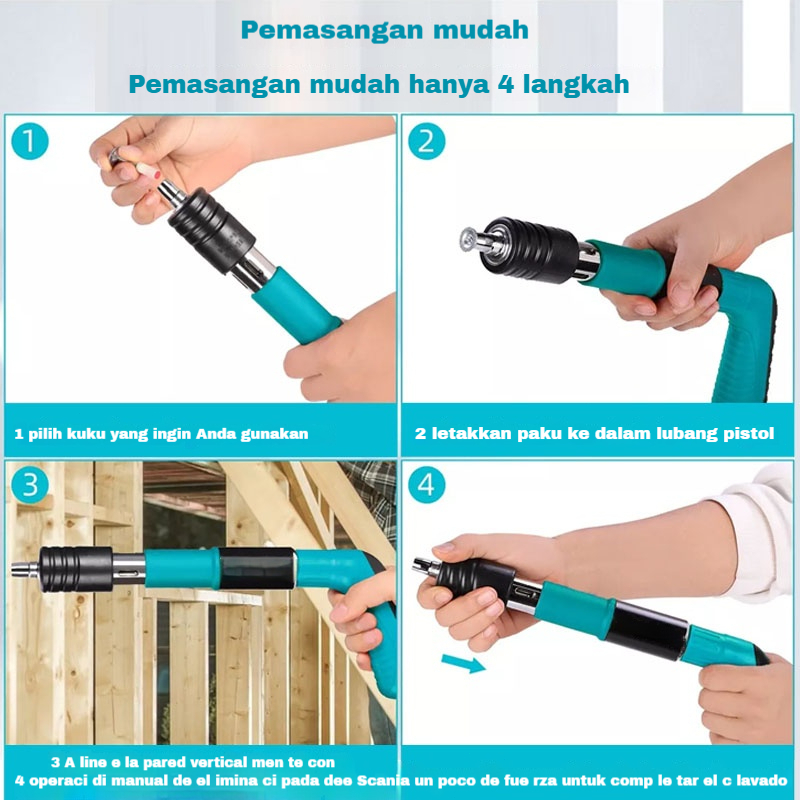 Pemasangan mudah

Pemasangan mudah hanya 4 langkah

1

2

1 pilih kuku yang ingin Anda gunakan

2 letakkan paku ke dalam lubang pistol

3

4

3 A line e la pared vertical men te con

4 operaci di manual de el imina ci pada dee Scania un poco de fue rza untuk comp le tar el c lavado