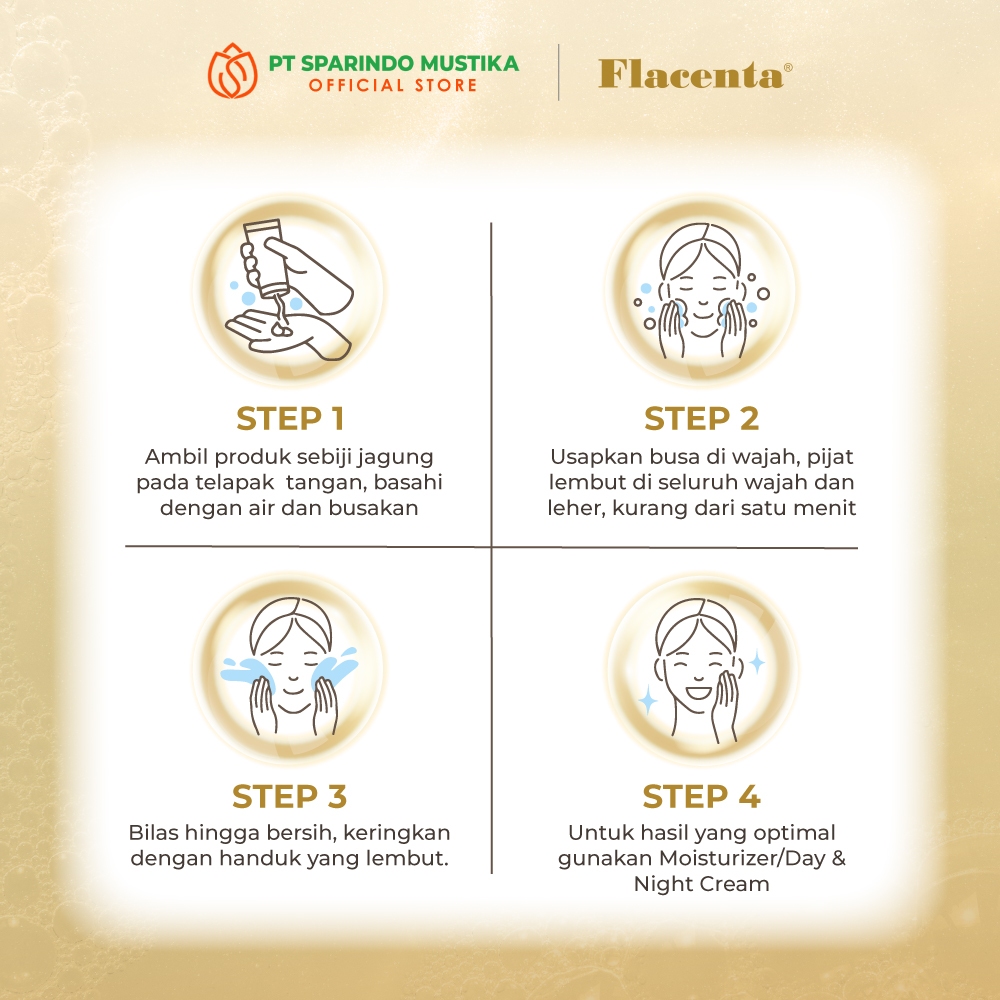 PT SPARINDO MUSTIKA
OFFICIAL STORE

Flacenta®

STEP 1
Ambil produk sebiji jagung pada telapak tangan, basahi dengan air dan busakan

STEP 2
Usapkan busa di wajah, pijat lembut di seluruh wajah dan leher, kurang dari satu menit

STEP 3
Bilas hingga bersih, keringkan dengan handuk yang lembut.

STEP 4
Untuk hasil yang optimal gunakan Moisturizer/Day & Night Cream