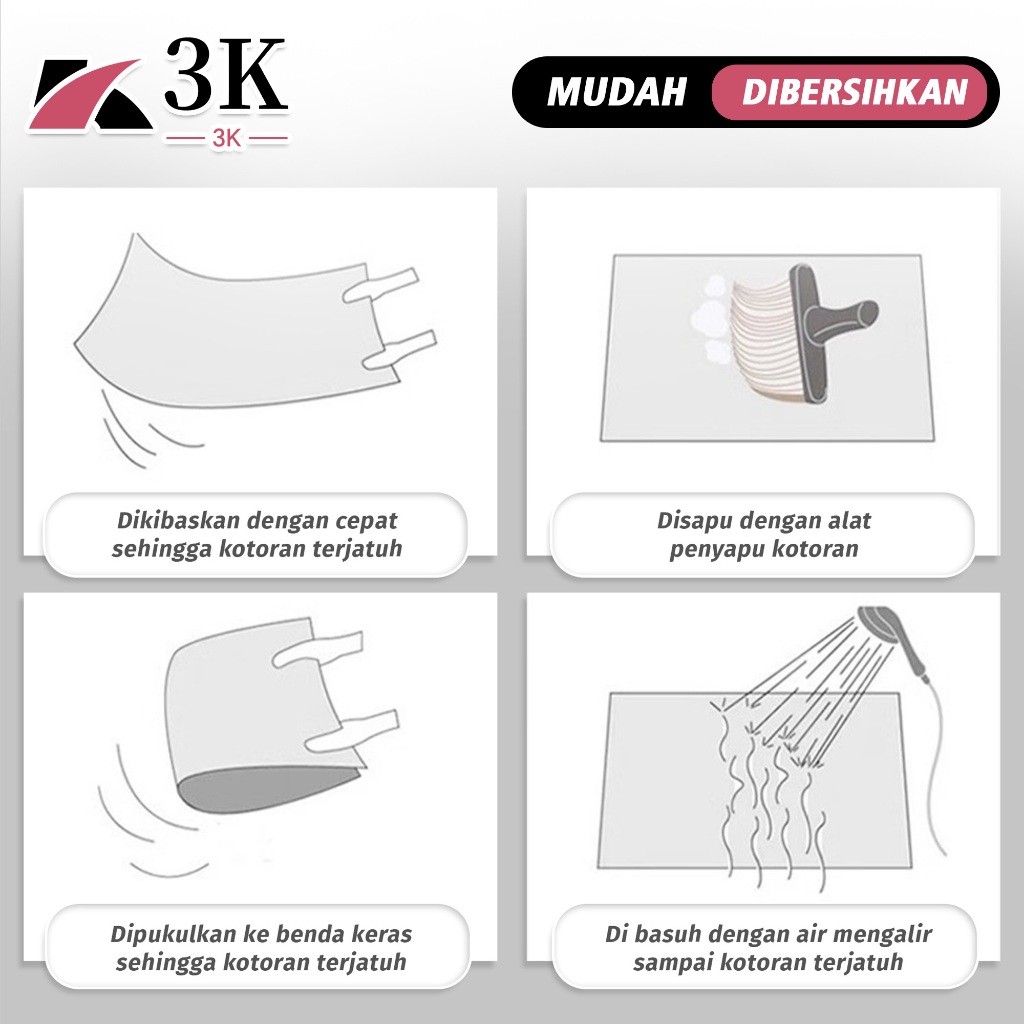 3K
3K

MUDAH DIBERSIHKAN

Dikibaskan dengan cepat sehingga kotoran terjatuh

Disapu dengan alat penyapu kotoran

Dipukulkan ke benda keras sehingga kotoran terjatuh

Di basuh dengan air mengalir sampai kotoran terjatuh