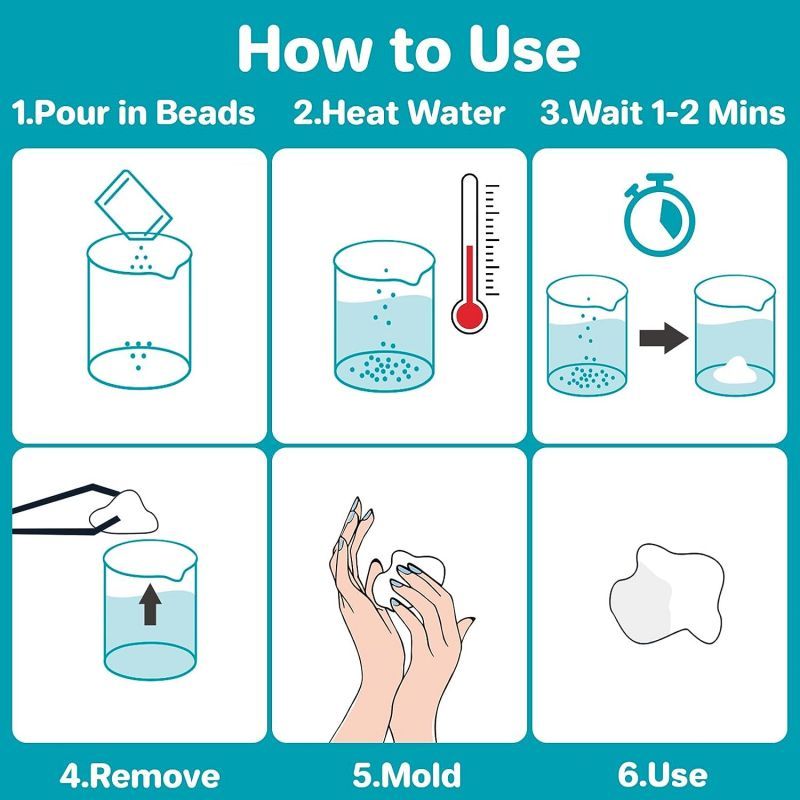 How to Use

1.Pour in Beads

2.Heat Water

3.Wait 1-2 Mins

4.Remove

5.Mold

6.Use