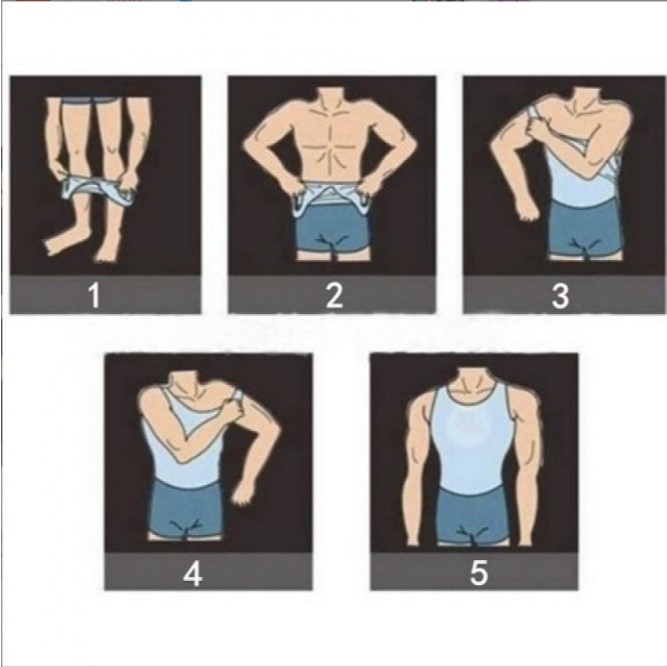 1

2

3

4

5