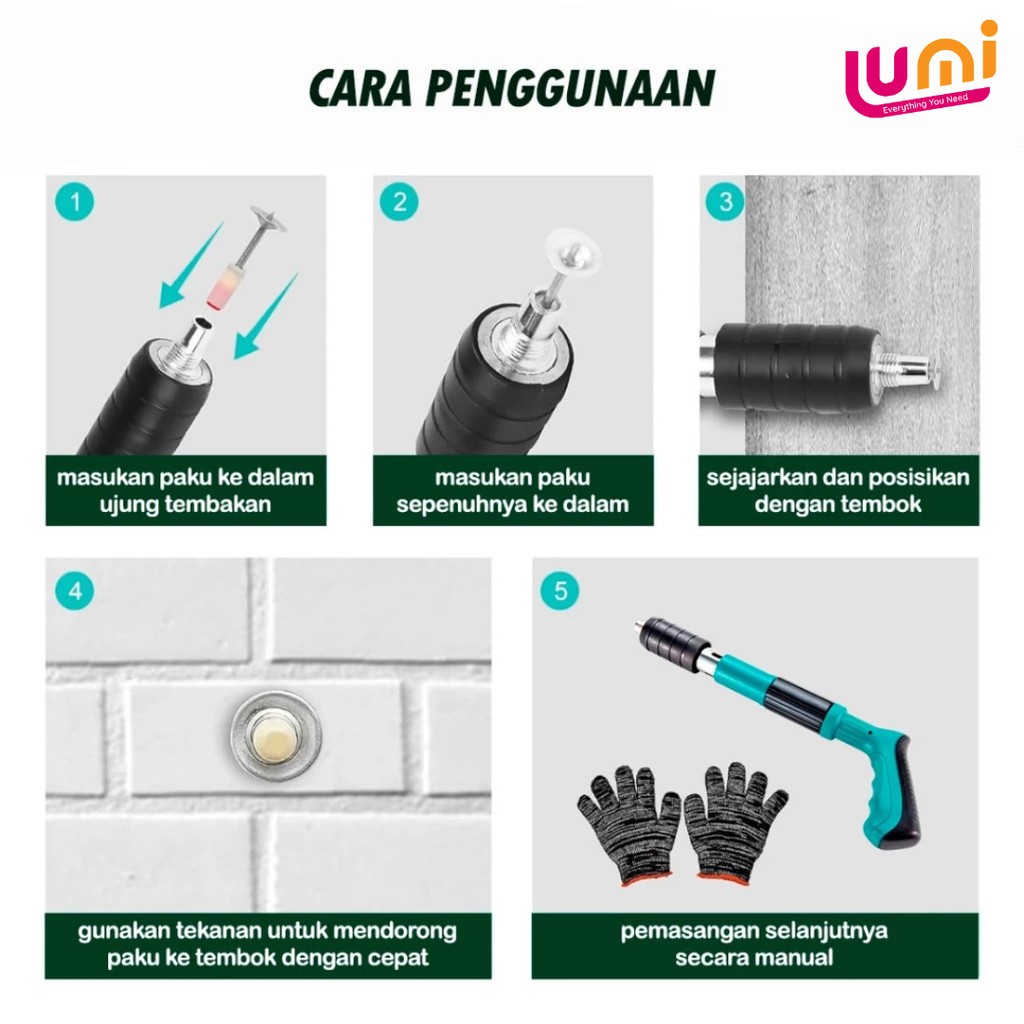 CARA PENGGUNAAN

umi
Everything You Need

1
masukan paku ke dalam ujung tembakan

2
masukan paku sepenuhnya ke dalam

3
sejajarkan dan posisikan dengan tembok

4
gunakan tekanan untuk mendorong paku ke tembok dengan cepat

5
pemasangan selanjutnya secara manual