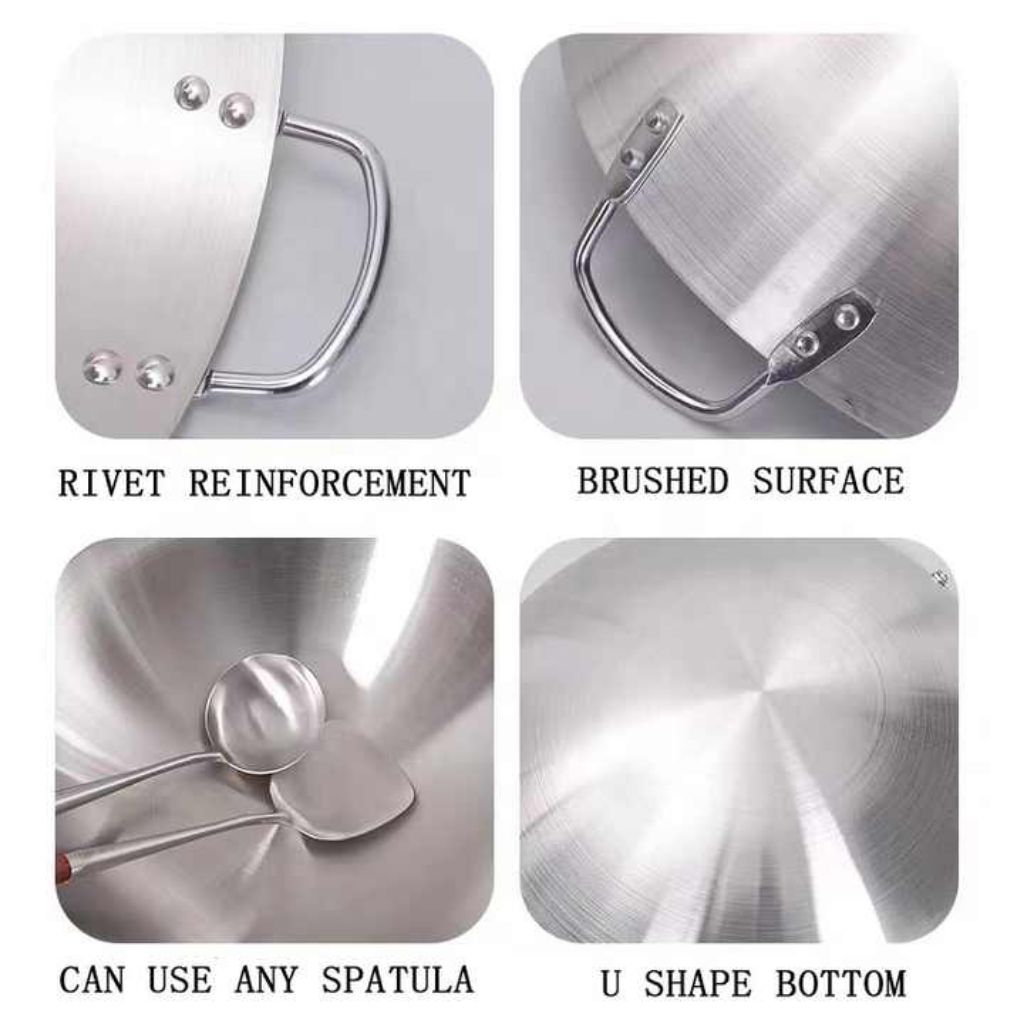 RIVET REINFORCEMENT

BRUSHED SURFACE

CAN USE ANY SPATULA

U SHAPE BOTTOM