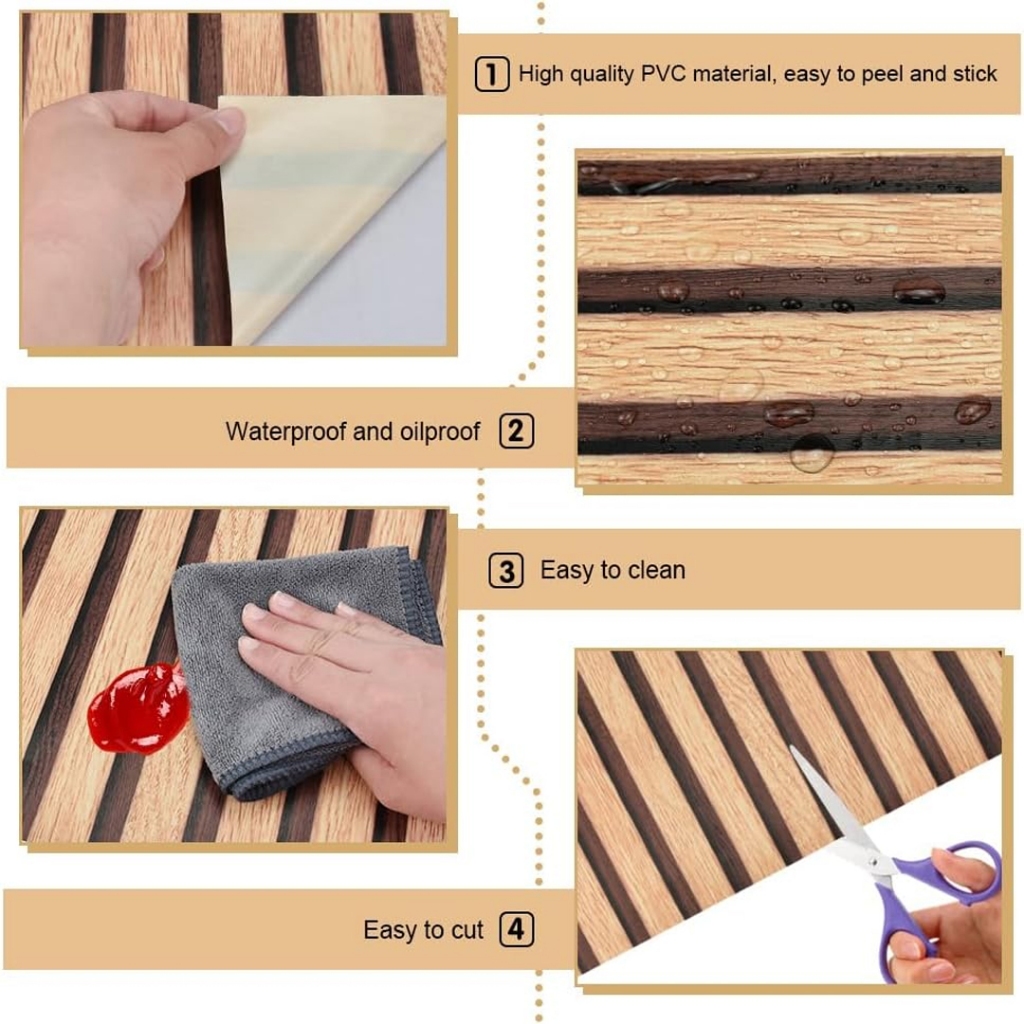 1 High quality PVC material, easy to peel and stick

Waterproof and oilproof 2

3 Easy to clean

Easy to cut 4