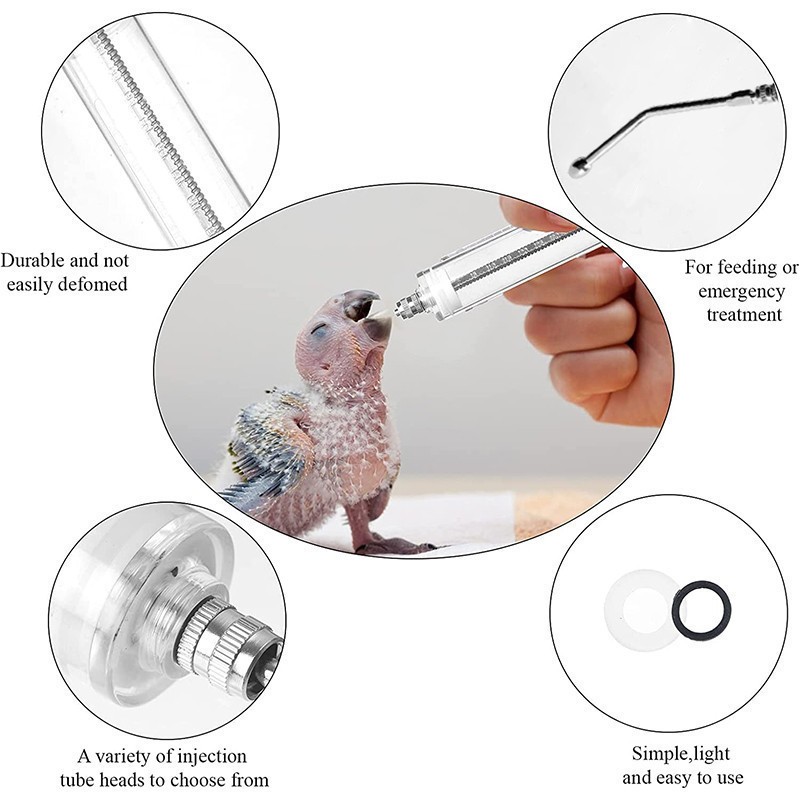 Durable and not easily defomed

For feeding or emergency treatment

A variety of injection tube heads to choose from

Simple,light and easy to use