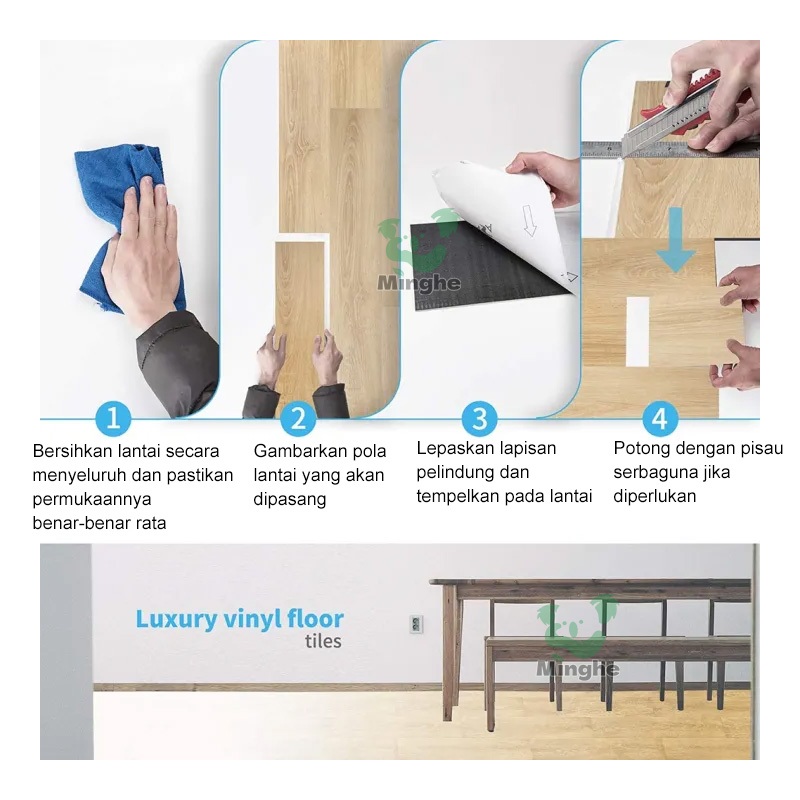 1

Bersihkan lantai secara menyeluruh dan pastikan permukaannya benar-benar rata

2

Gambarkan pola lantai yang akan dipasang

3

Lepaskan lapisan pelindung dan tempelkan pada lantai

4

Potong dengan pisau serbaguna jika diperlukan

Luxury vinyl floor
tiles

Minghe