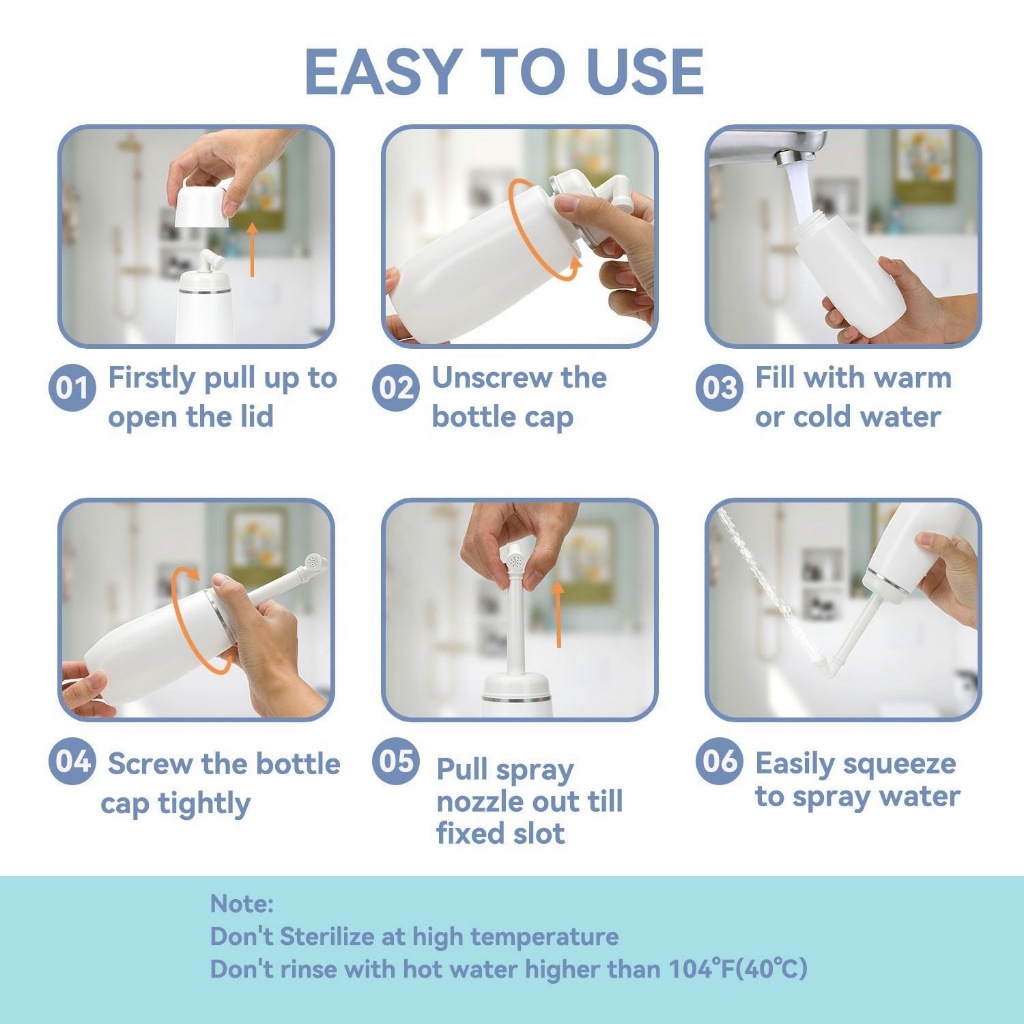 EASY TO USE

01 Firstly pull up to open the lid

02 Unscrew the bottle cap

03 Fill with warm or cold water

04 Screw the bottle cap tightly

05 Pull spray nozzle out till fixed slot

06 Easily squeeze to spray water

Note:
Don't Sterilize at high temperature
Don't rinse with hot water higher than 104°F(40°C)