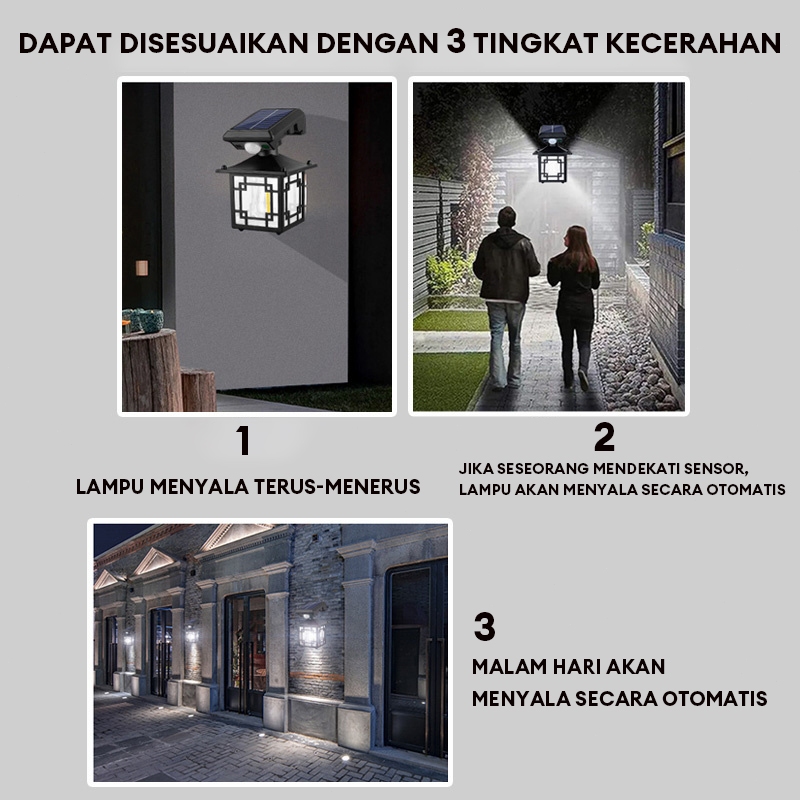 DAPAT DISESUAIKAN DENGAN 3 TINGKAT KECERAHAN

1

LAMPU MENYALA TERUS-MENERUS

2

JIKA SESEORANG MENDEKATI SENSOR, LAMPU AKAN MENYALA SECARA OTOMATIS

3

MALAM HARI AKAN MENYALA SECARA OTOMATIS