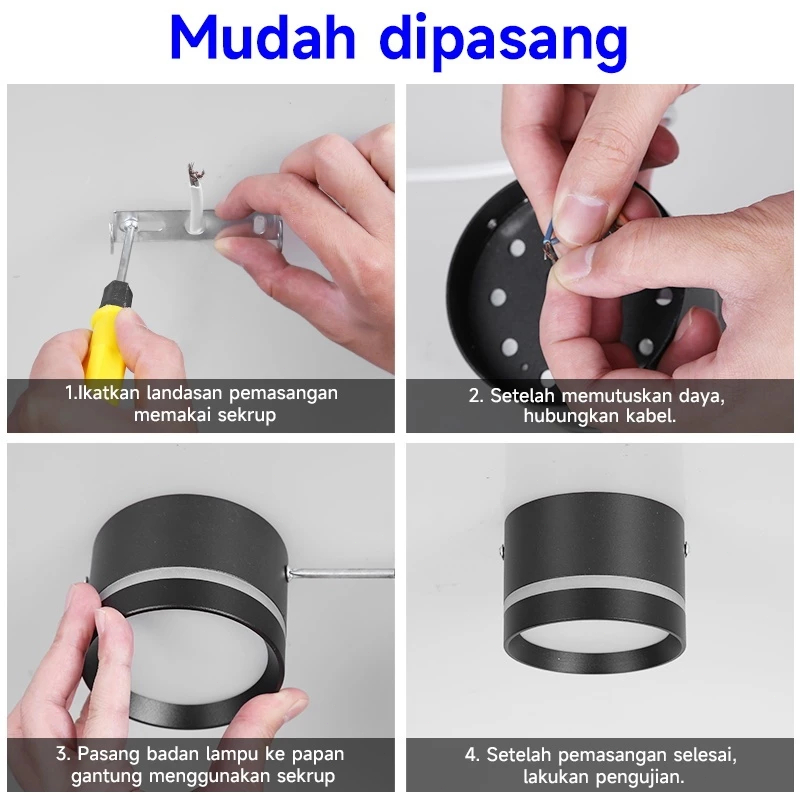 Mudah dipasang

1.Ikatkan landasan pemasangan memakai sekrup

2. Setelah memutuskan daya, hubungkan kabel.

3. Pasang badan lampu ke papan gantung menggunakan sekrup

4. Setelah pemasangan selesai, lakukan pengujian.